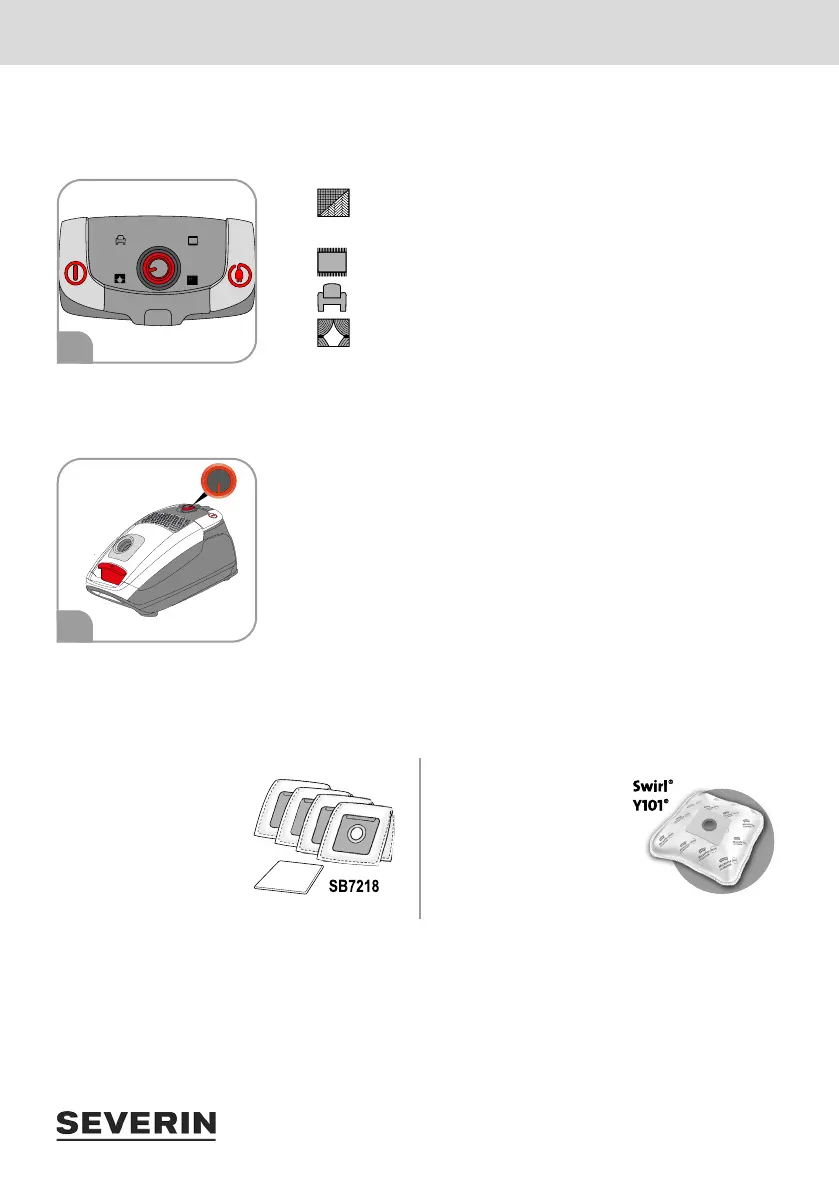 SB7218

Swirl®
Y101®

SEVERIN