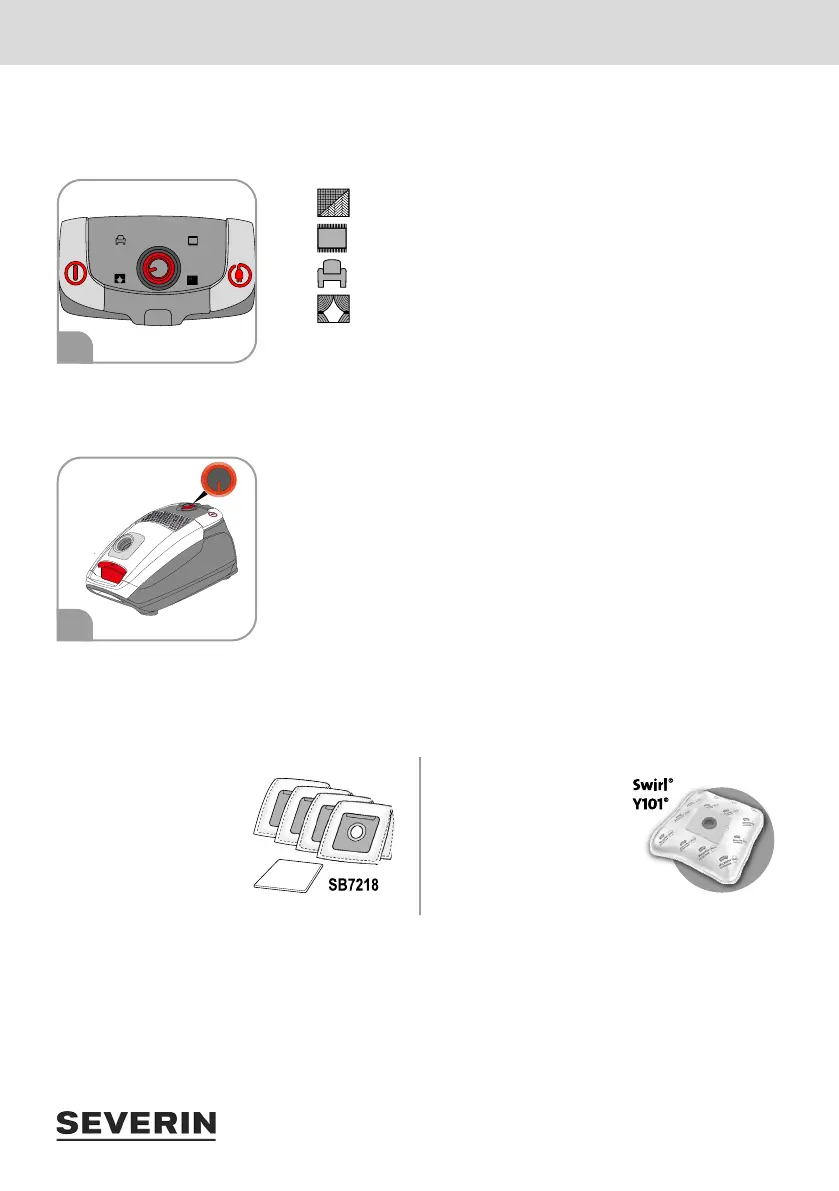 SB7218

Swirl®
Y101®

SEVERIN