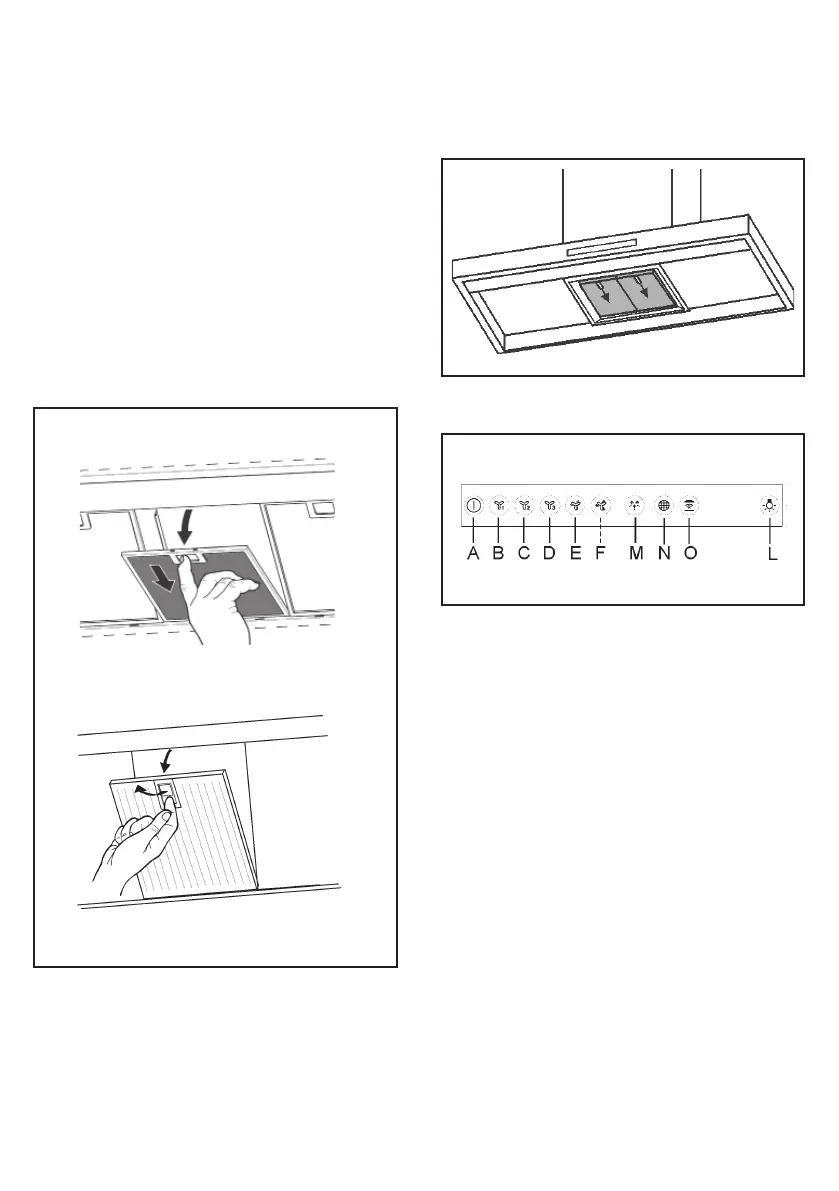 A B C D E F M N O L