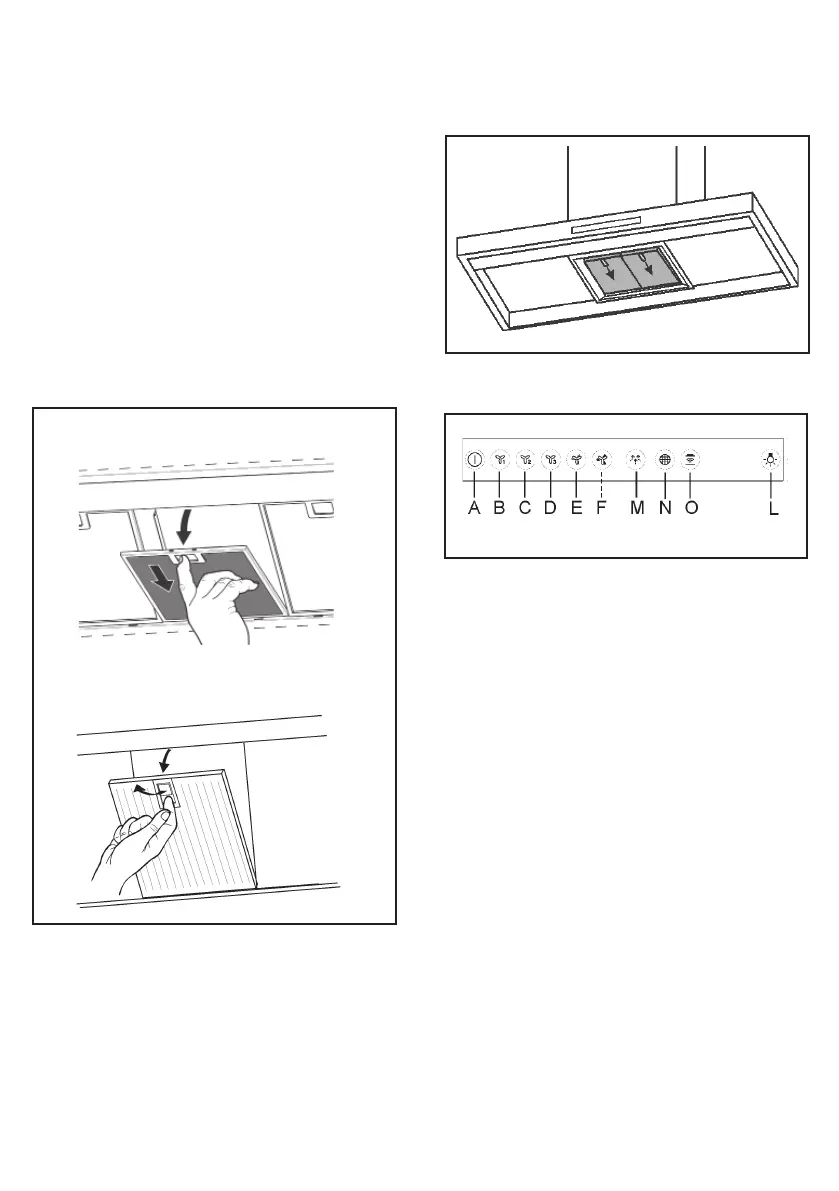 A B C D E F M N O L