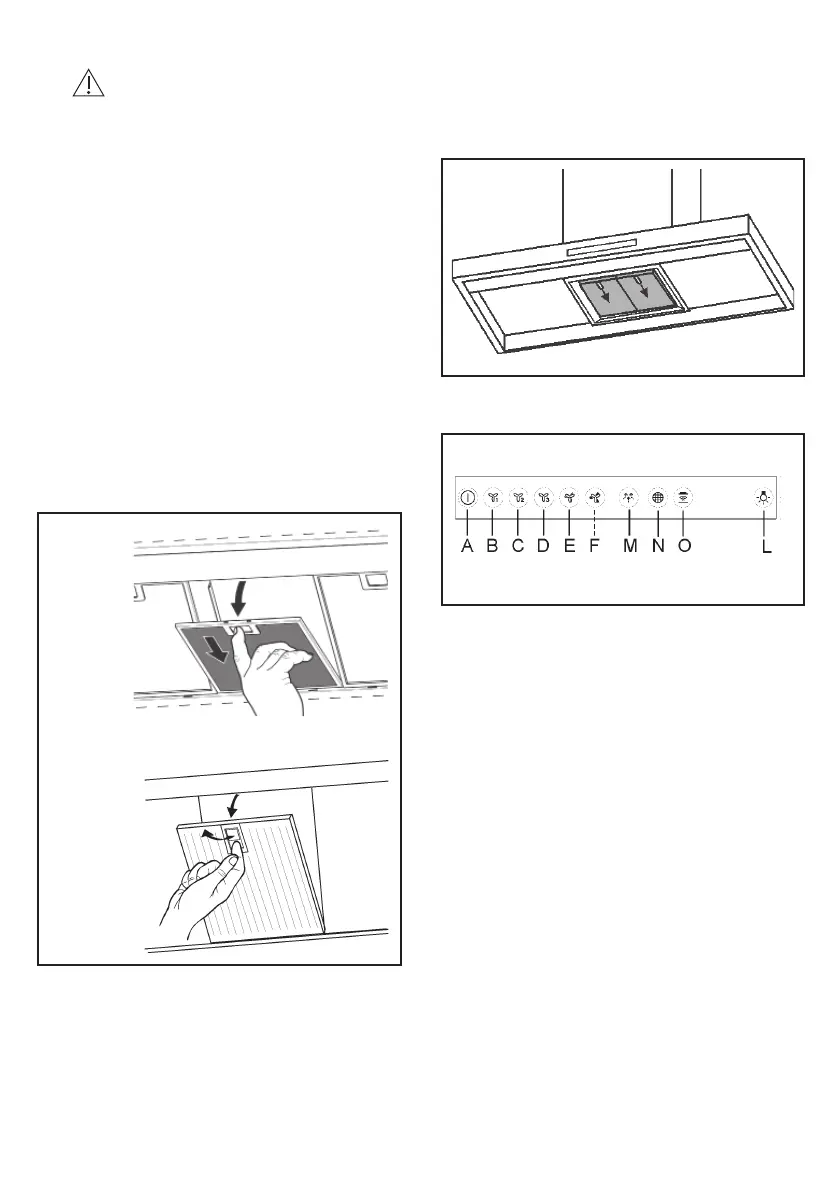 A B C D E F M N O L