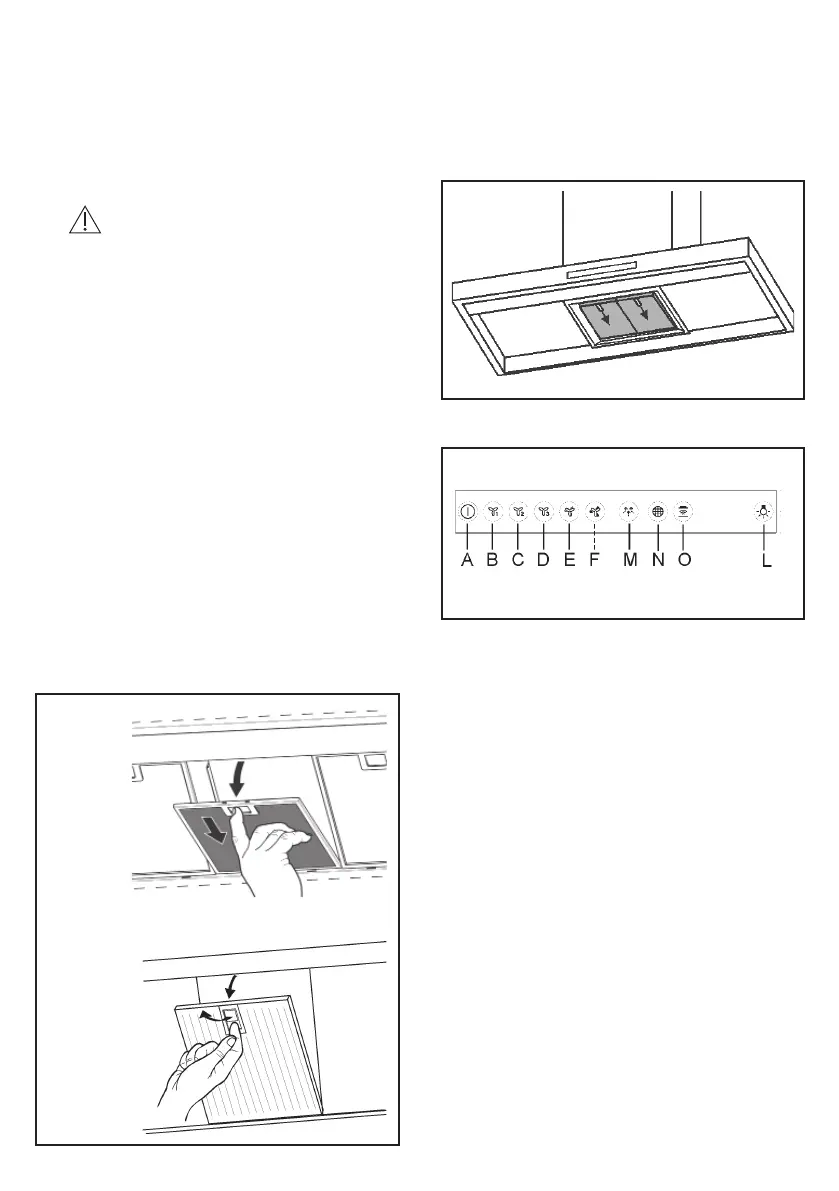 A B C D E F M N O L