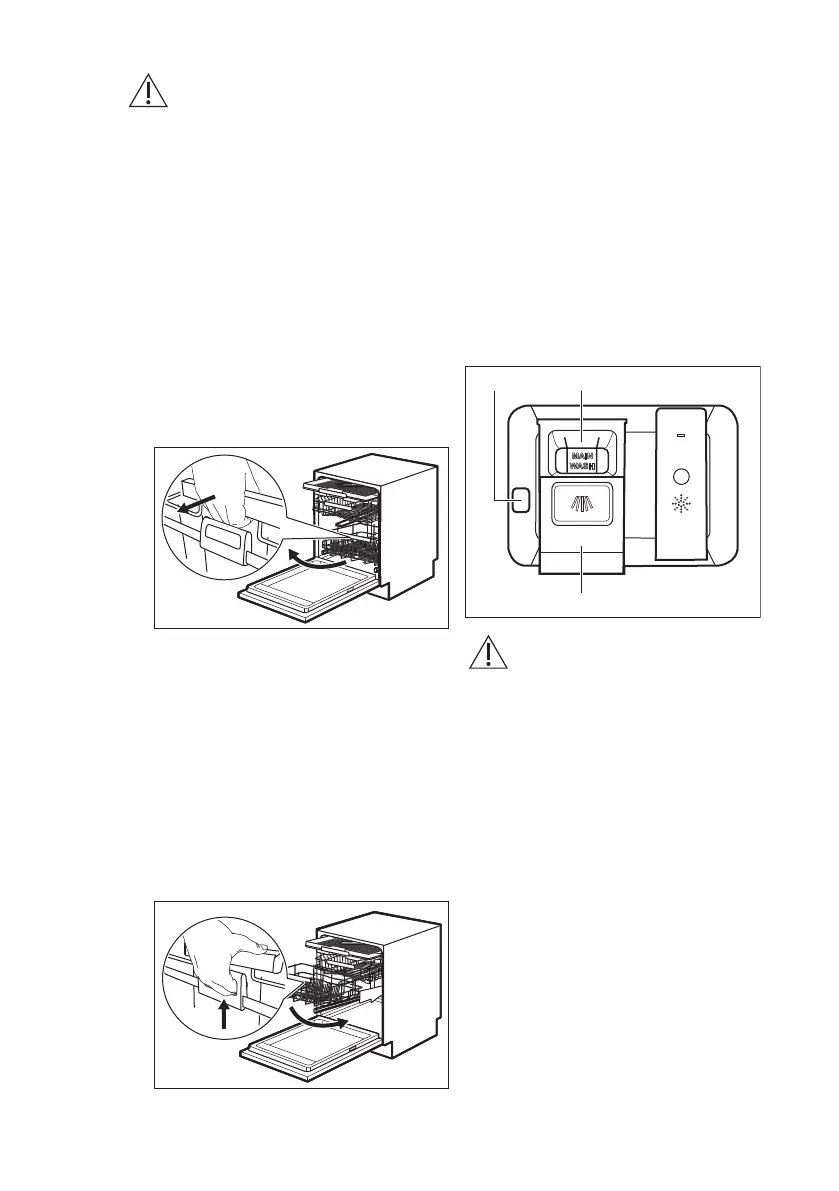 MAIN WASH