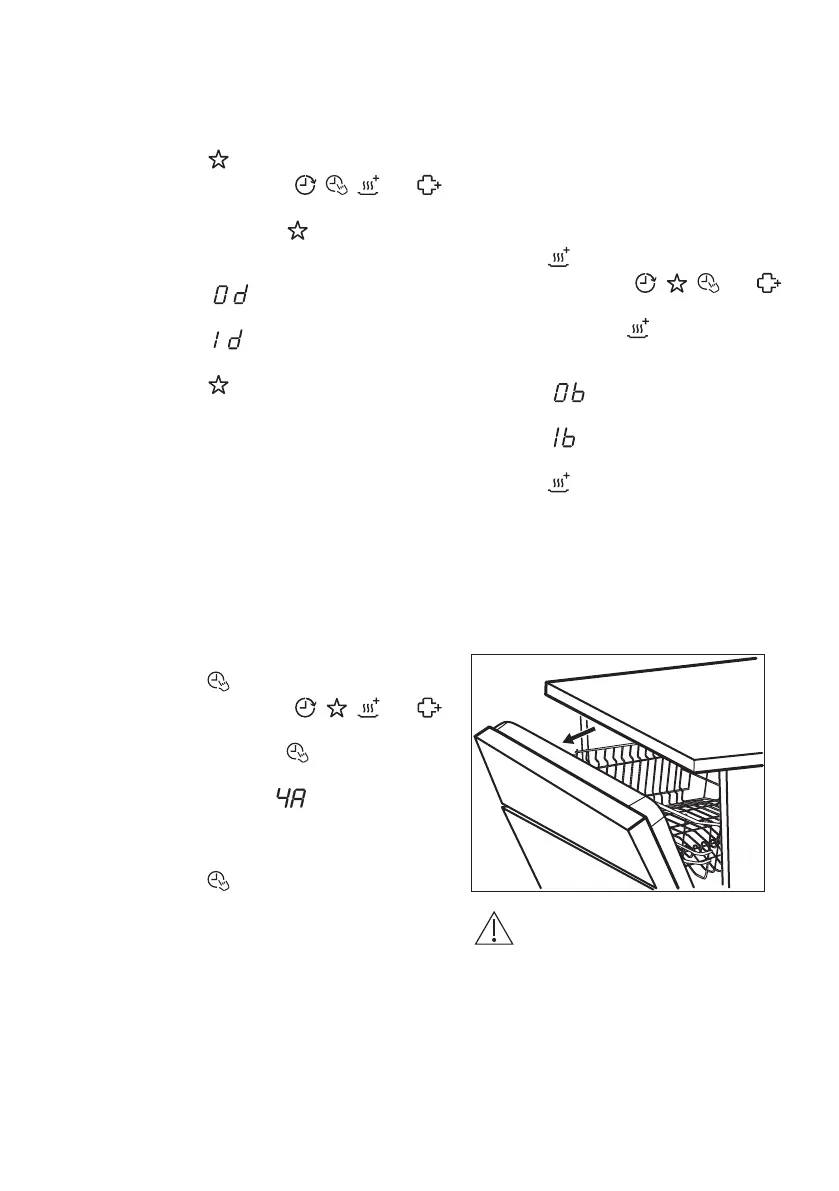 0d

1d

0b

1b

4A