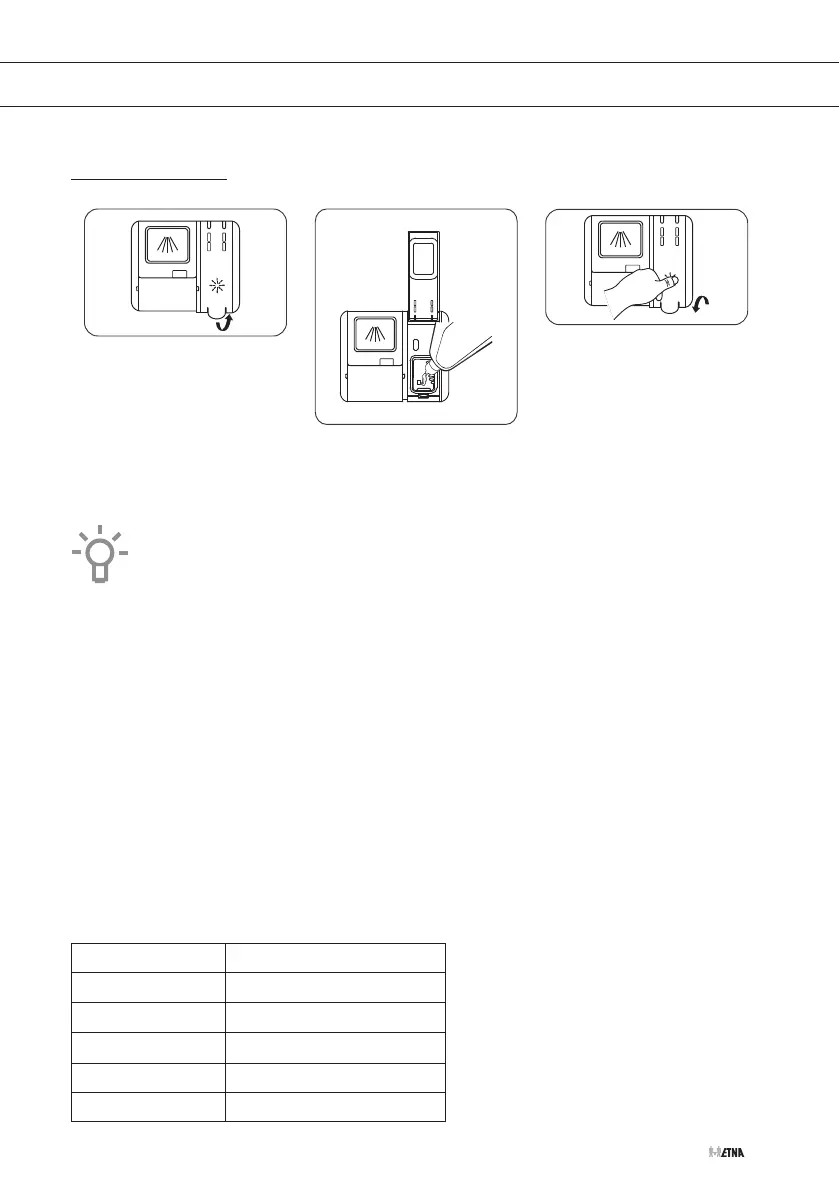 ETNA