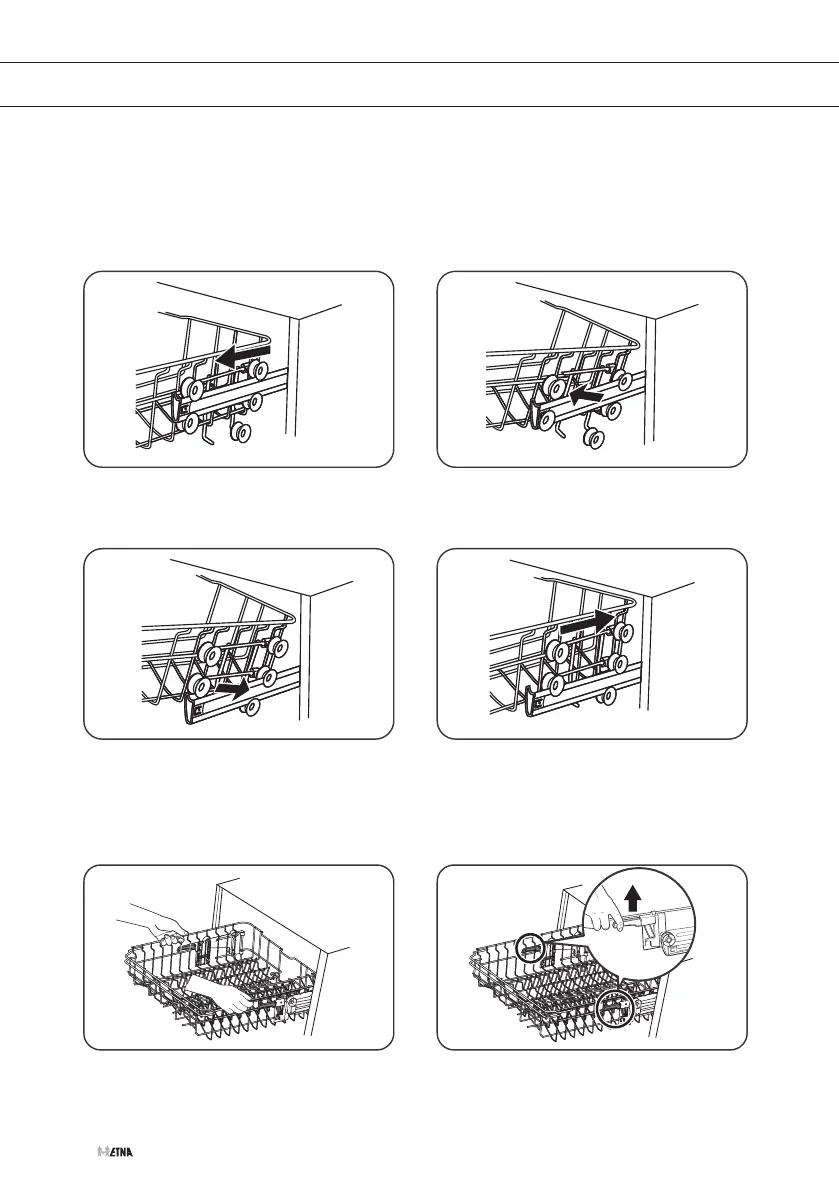 ETNA