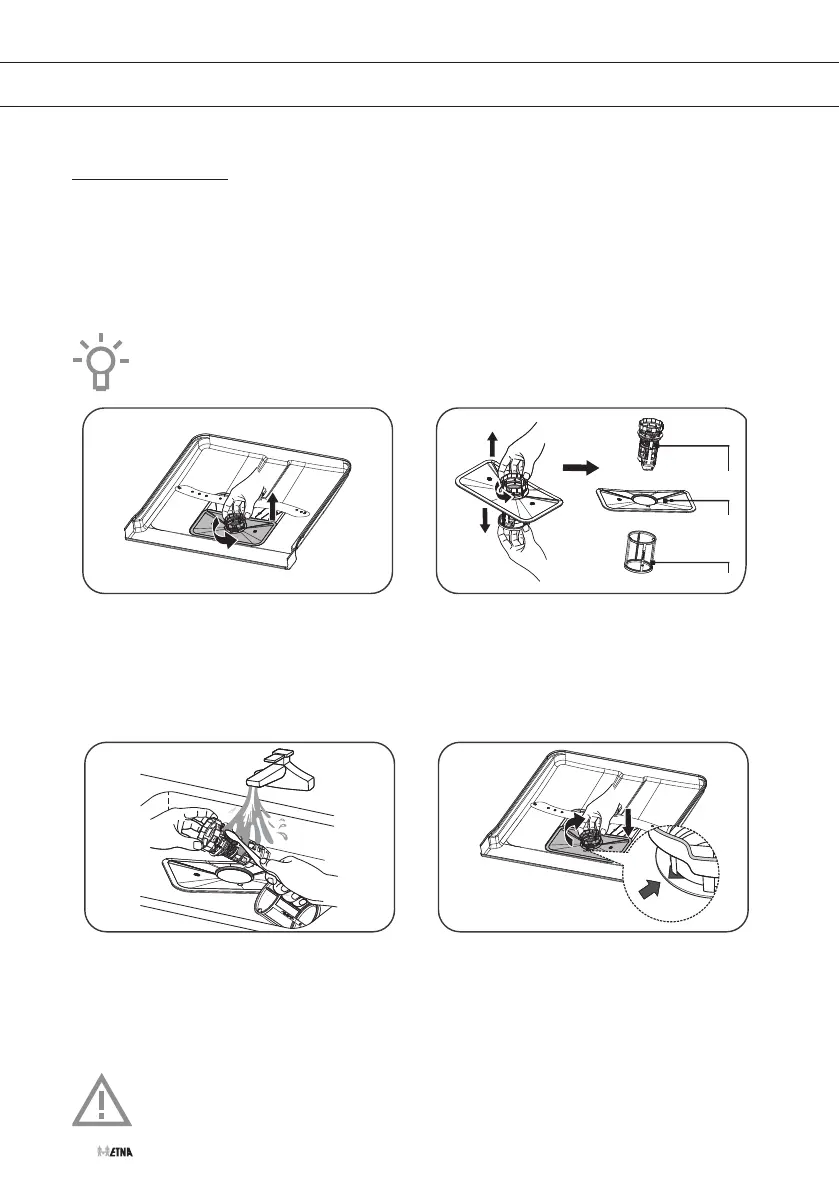 ETNA