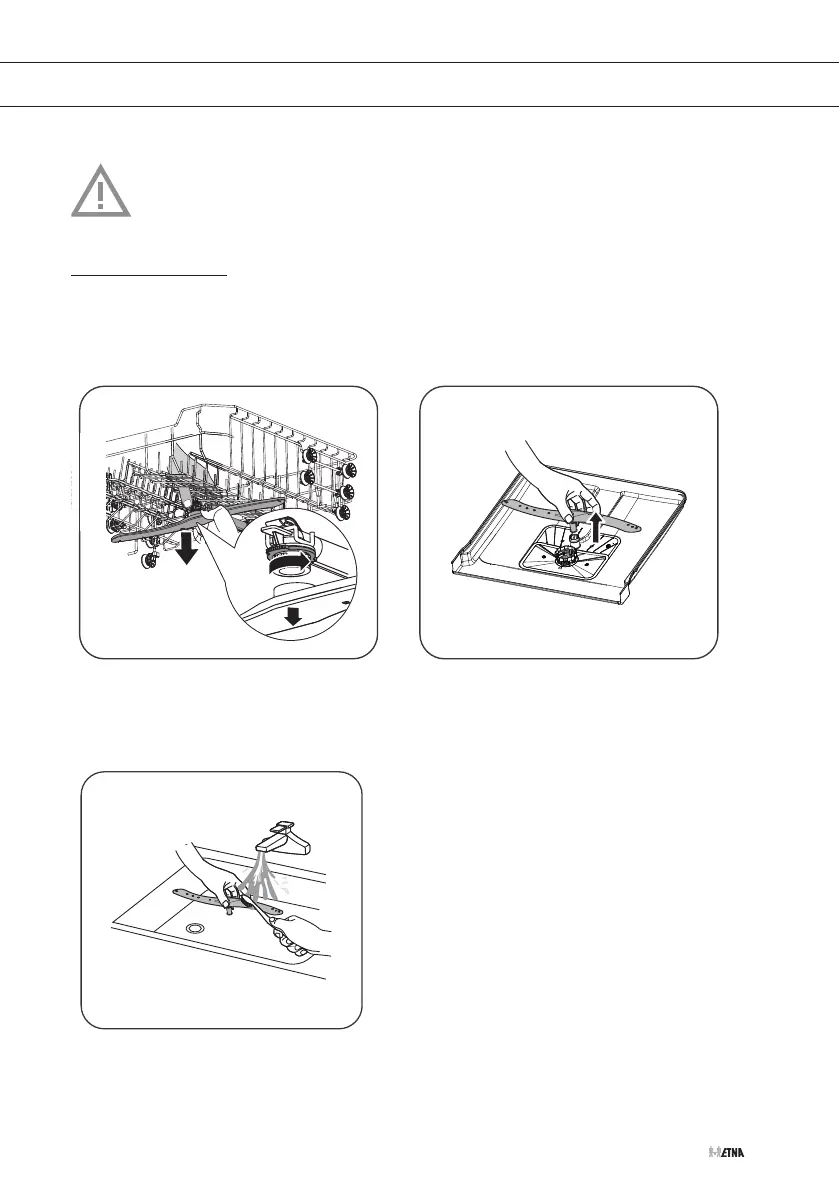 ETNA