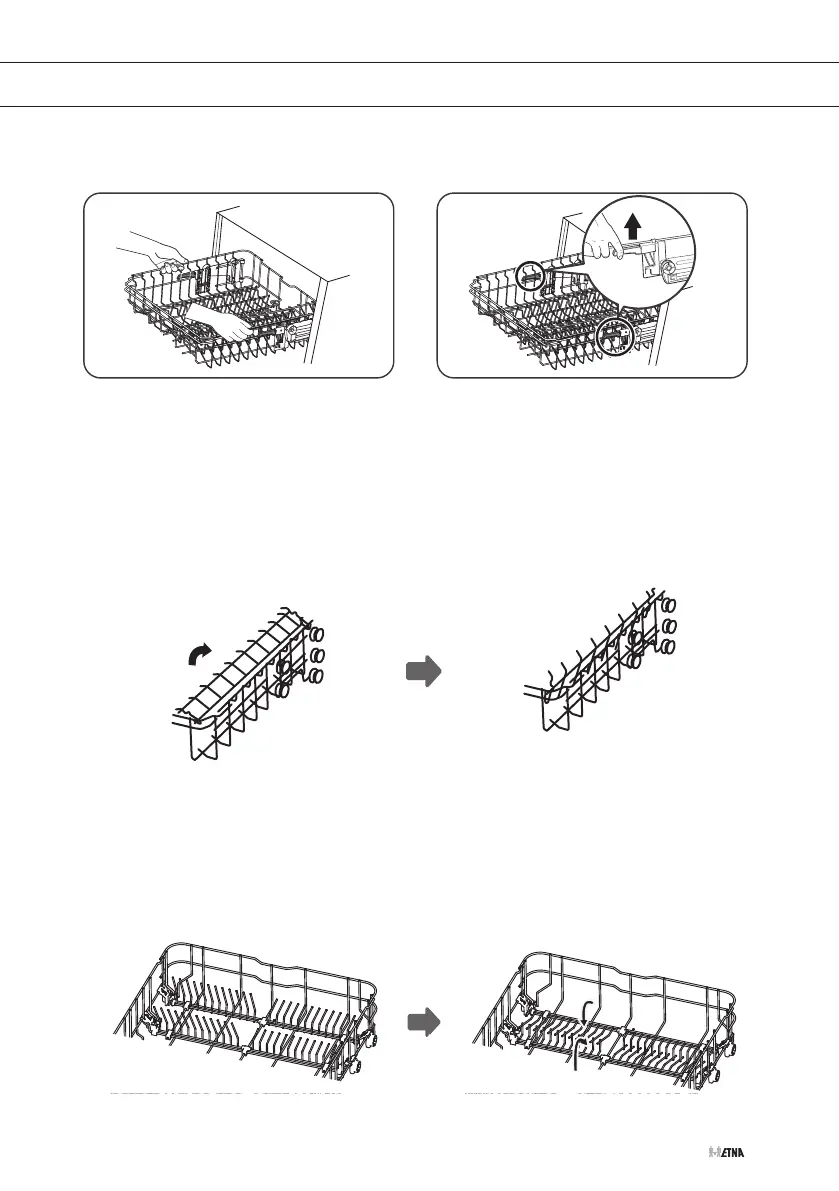 ETNA