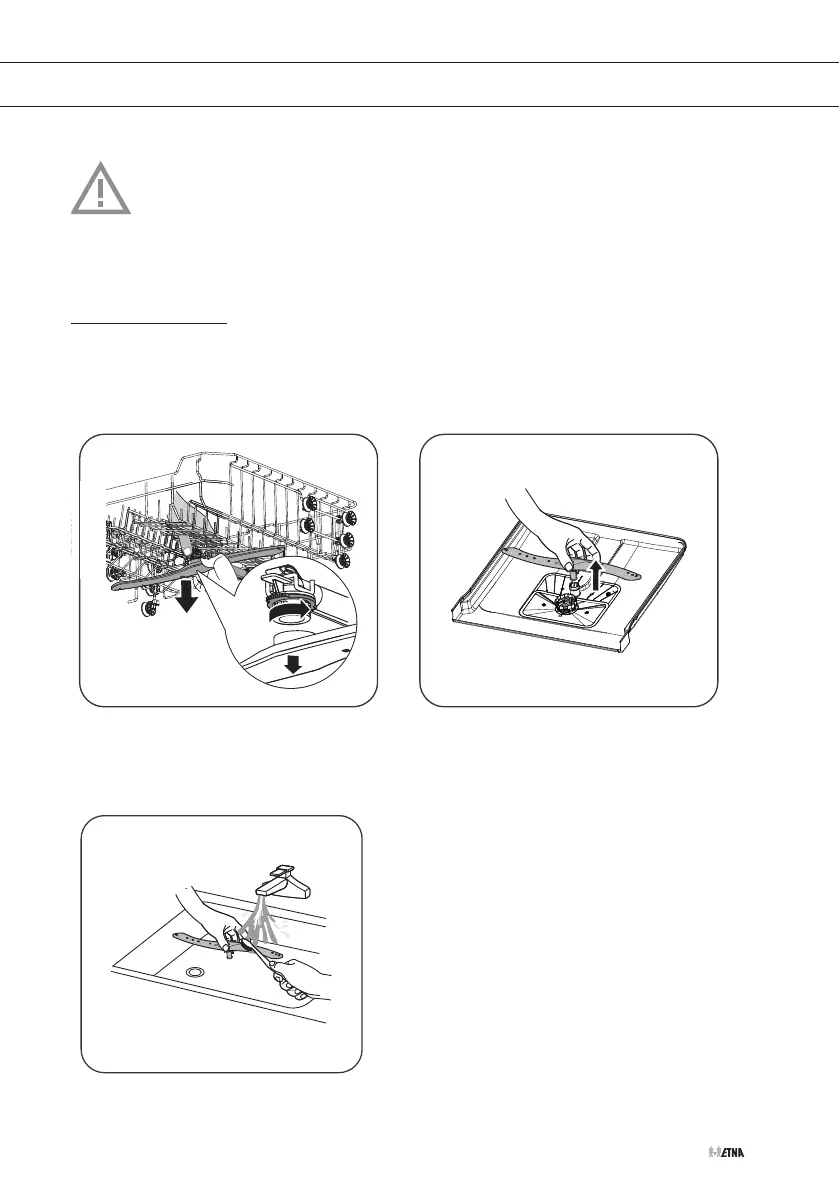 ETNA