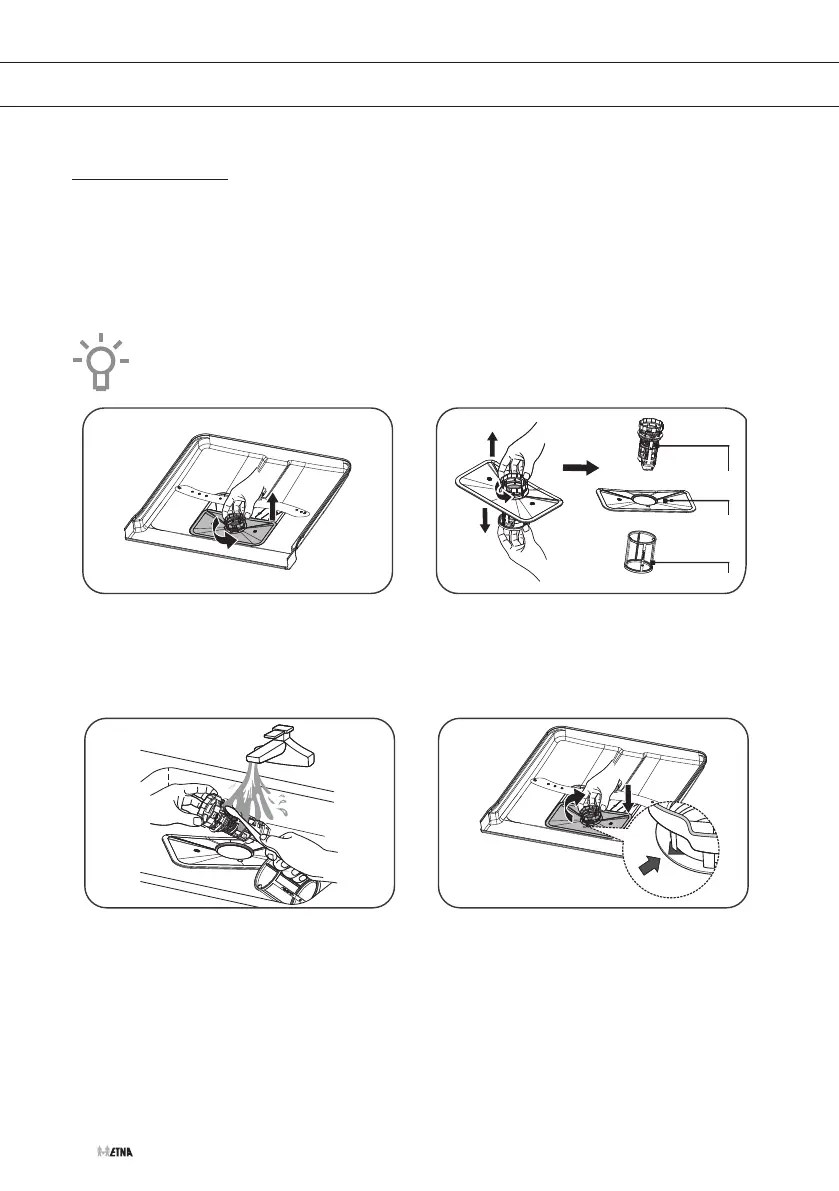 ETNA