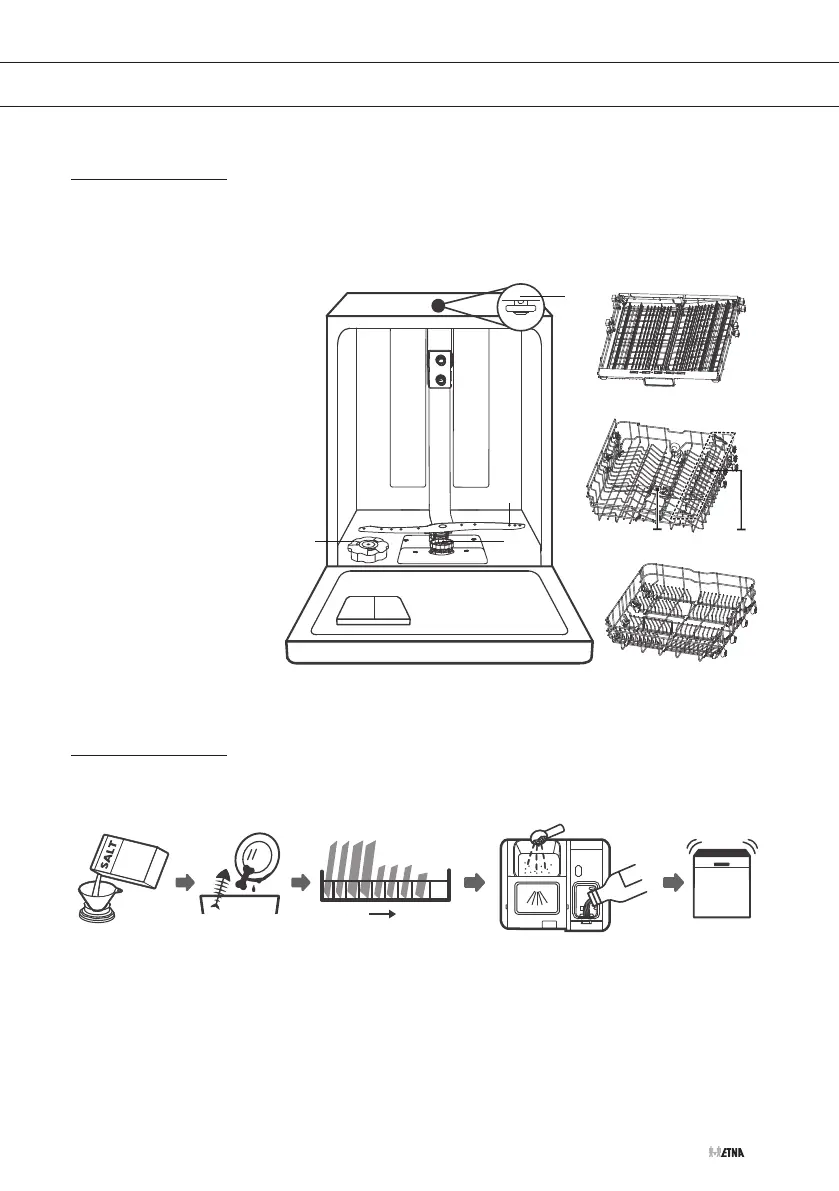 SALT

ETNA