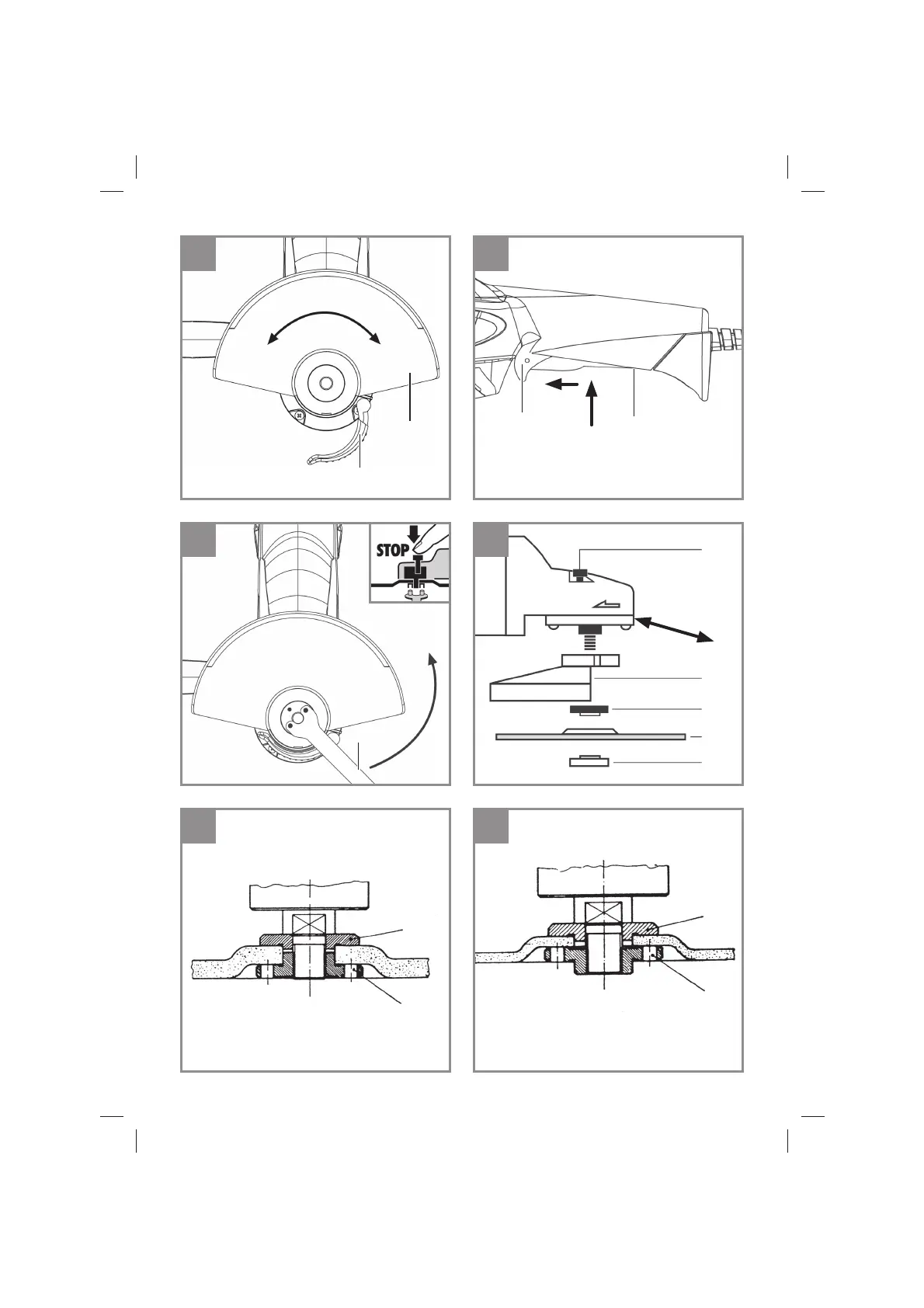 STOP