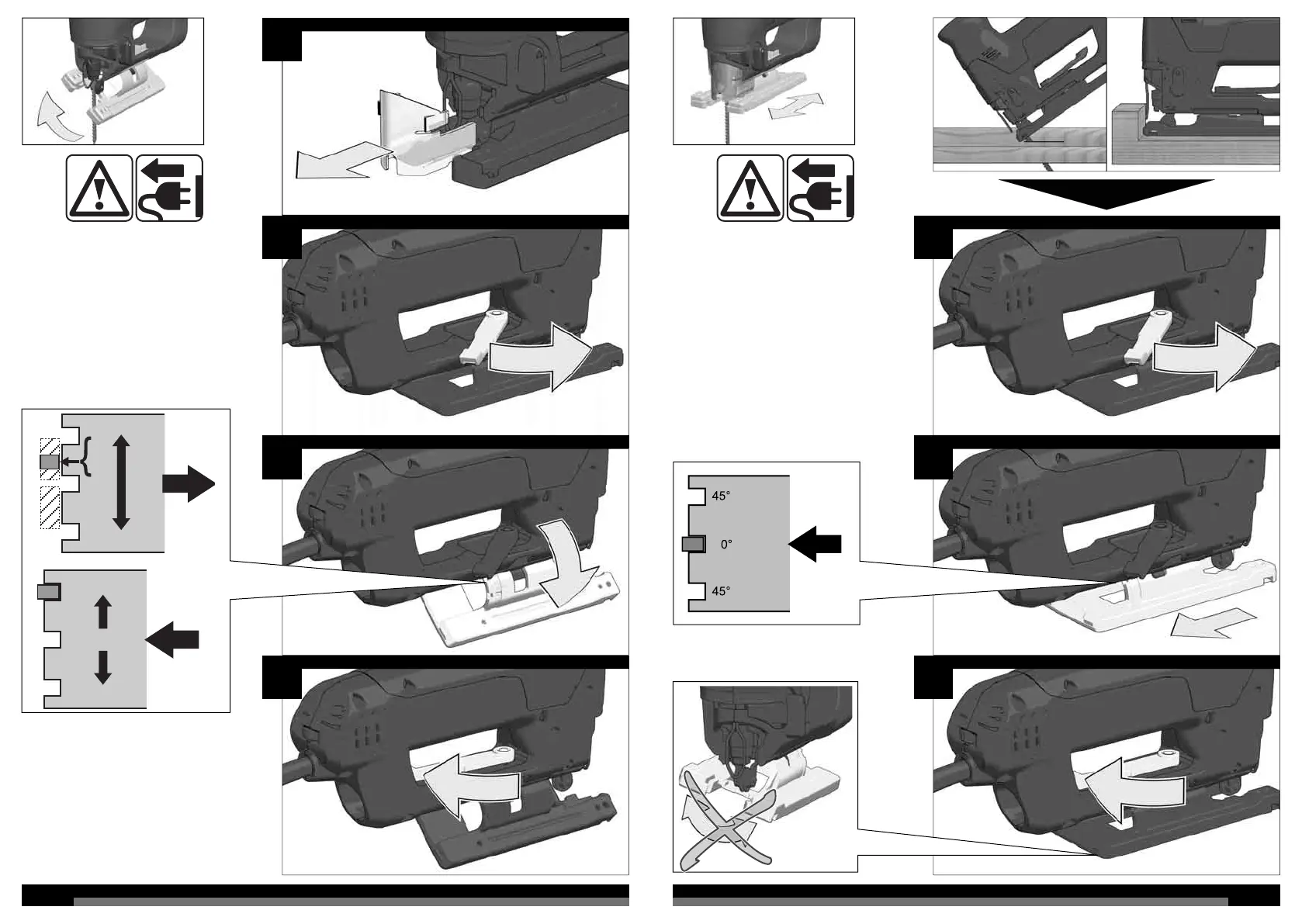 45°

0°

45°