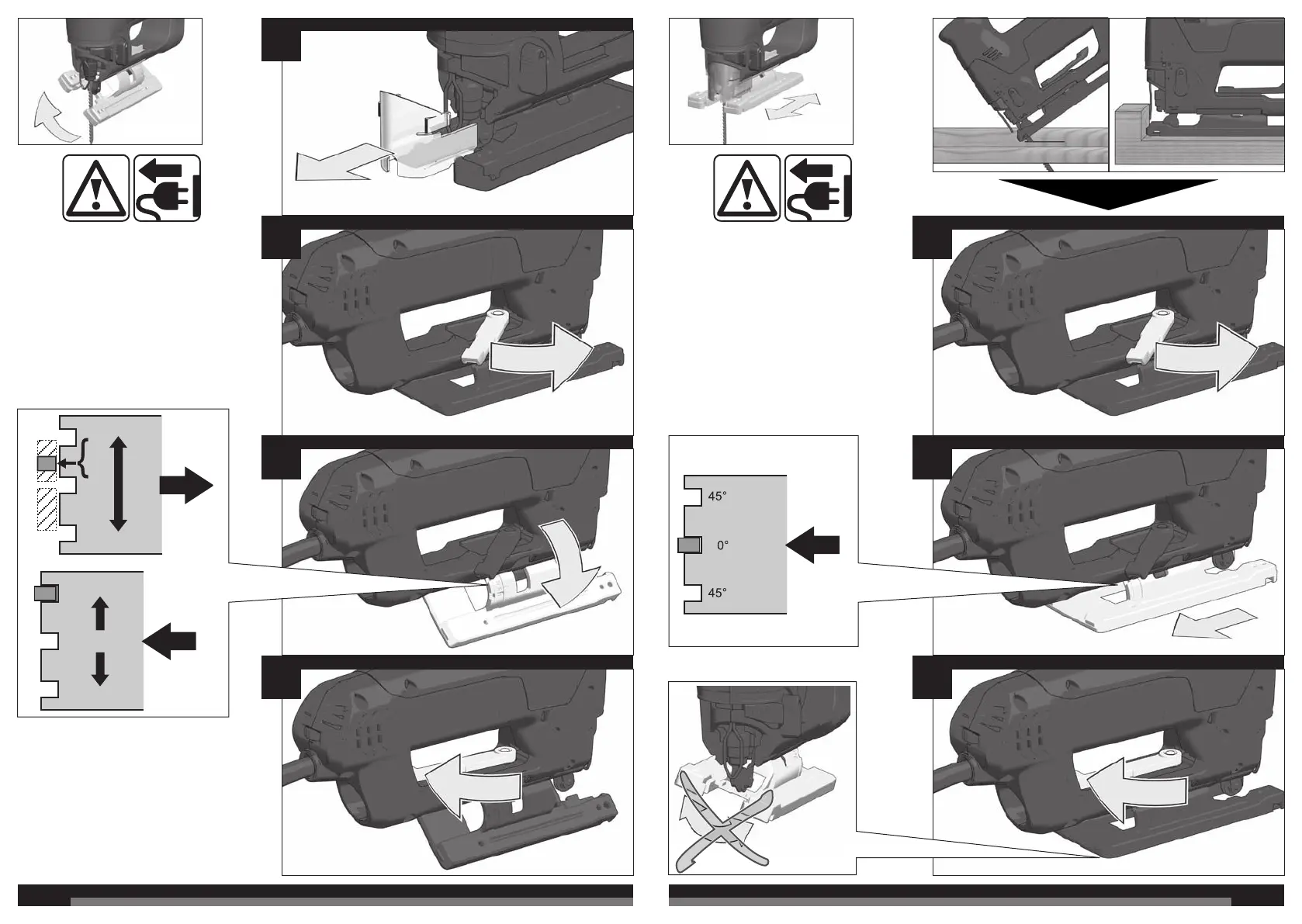 45°

0°

45°