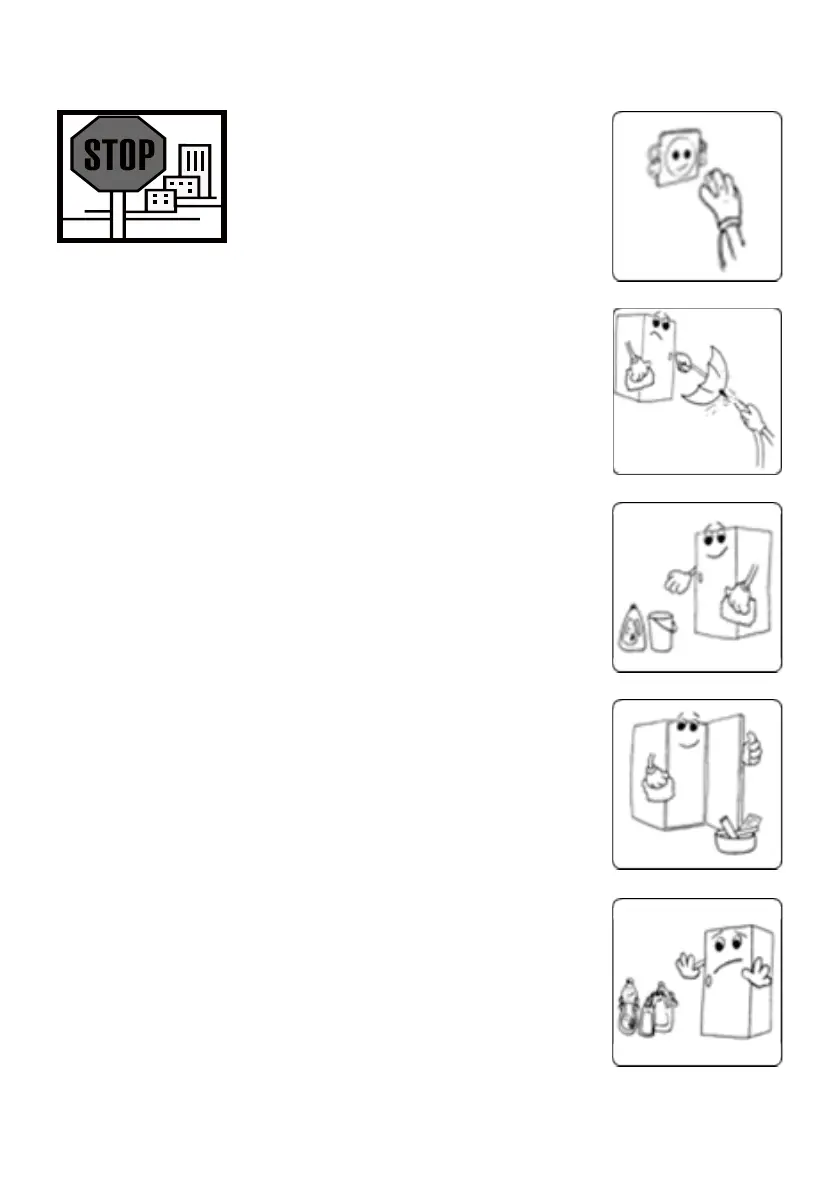 STOP