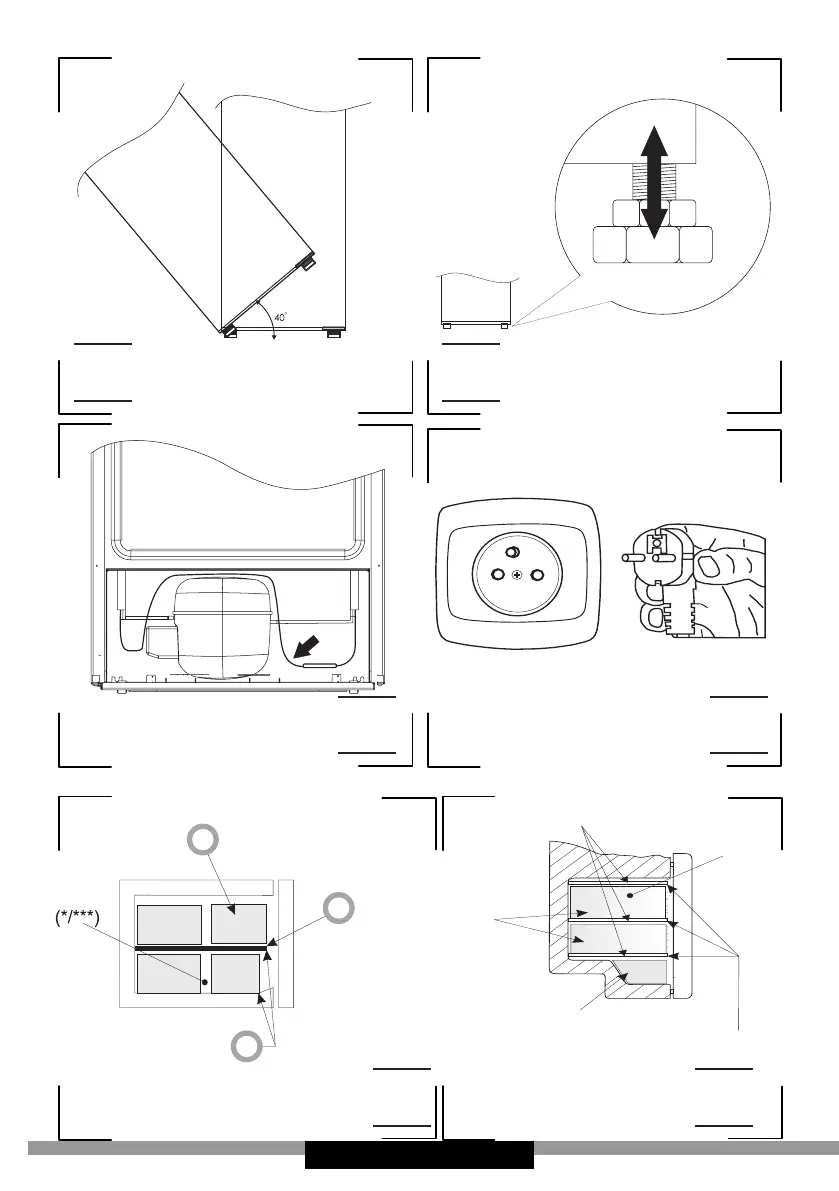 40°

(*/***)