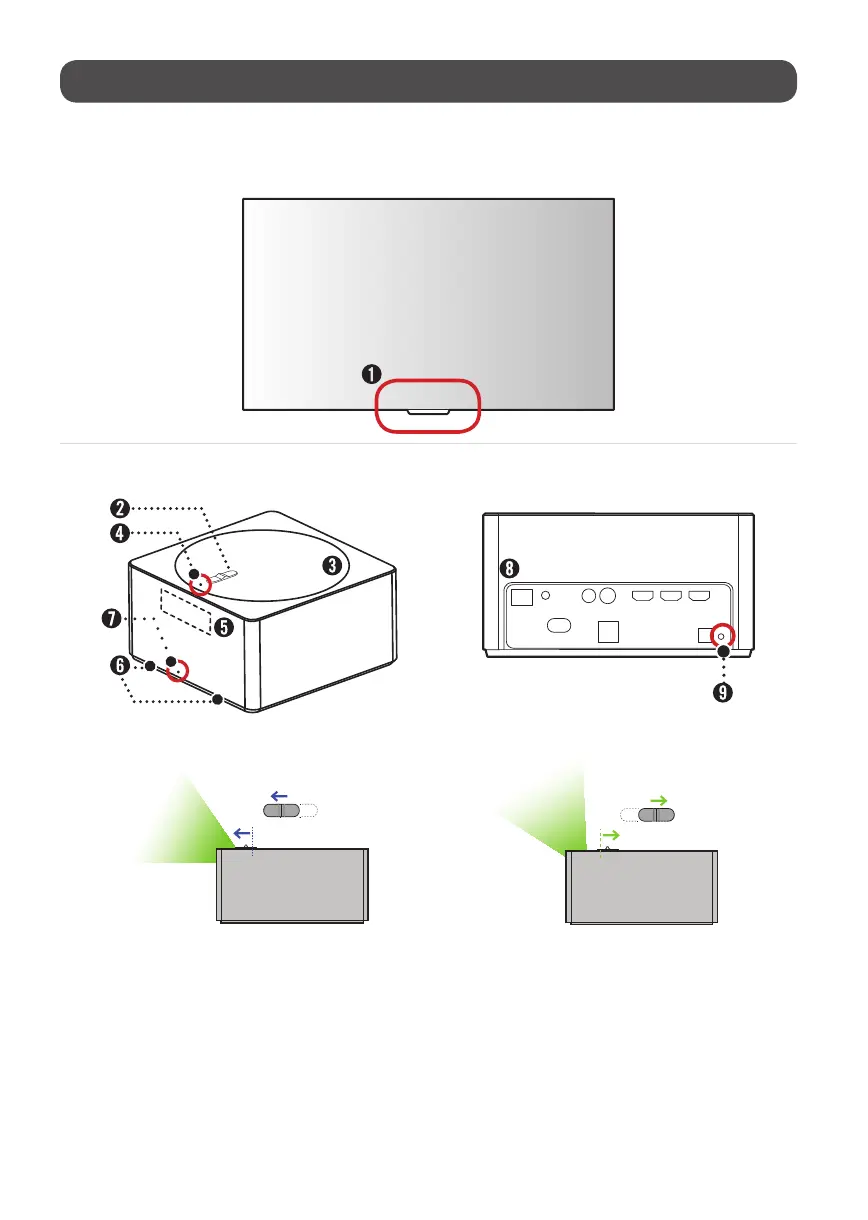 ❶

❷
❹
❸
❼
❺
❻

❽
❾