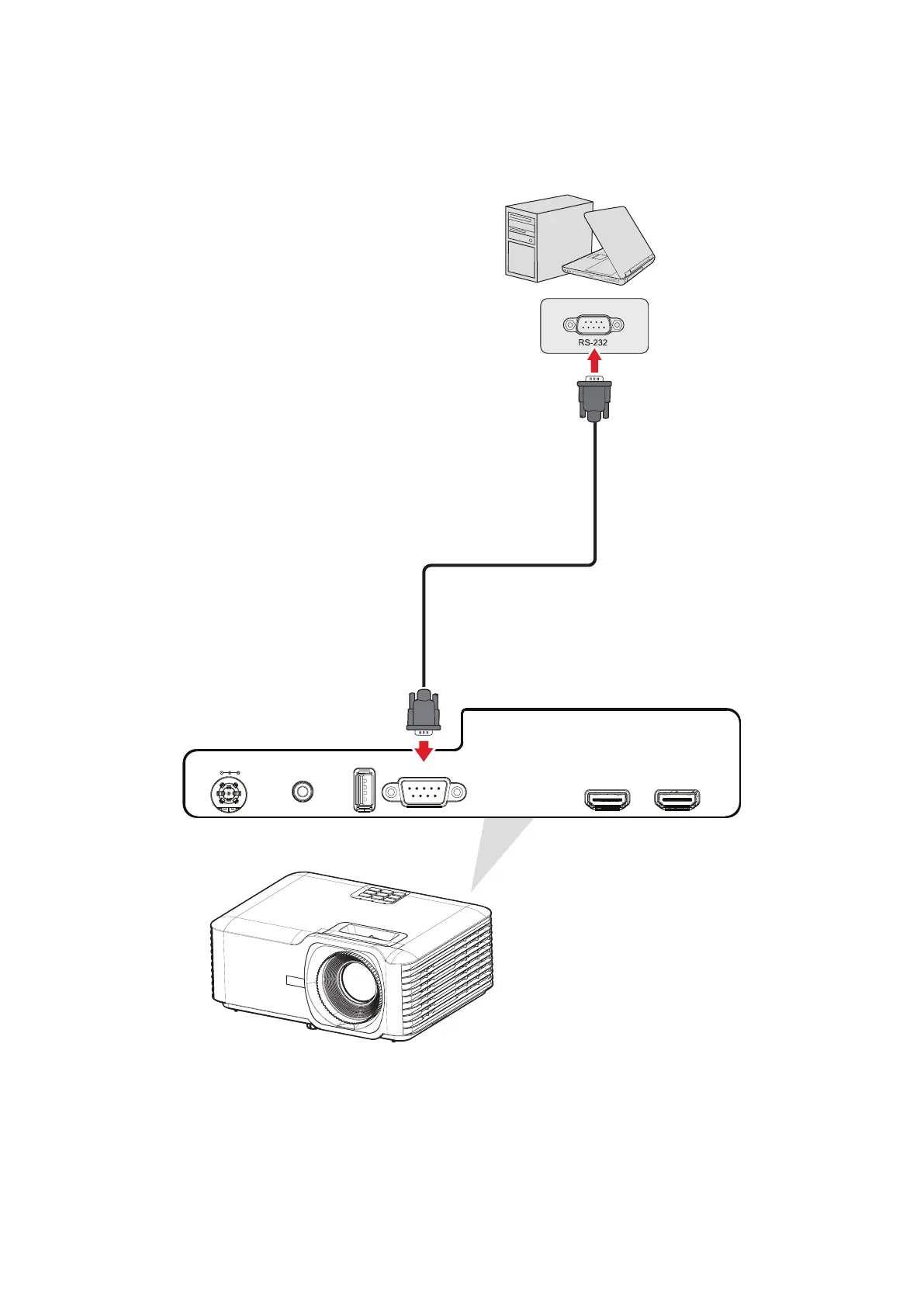 RS-232