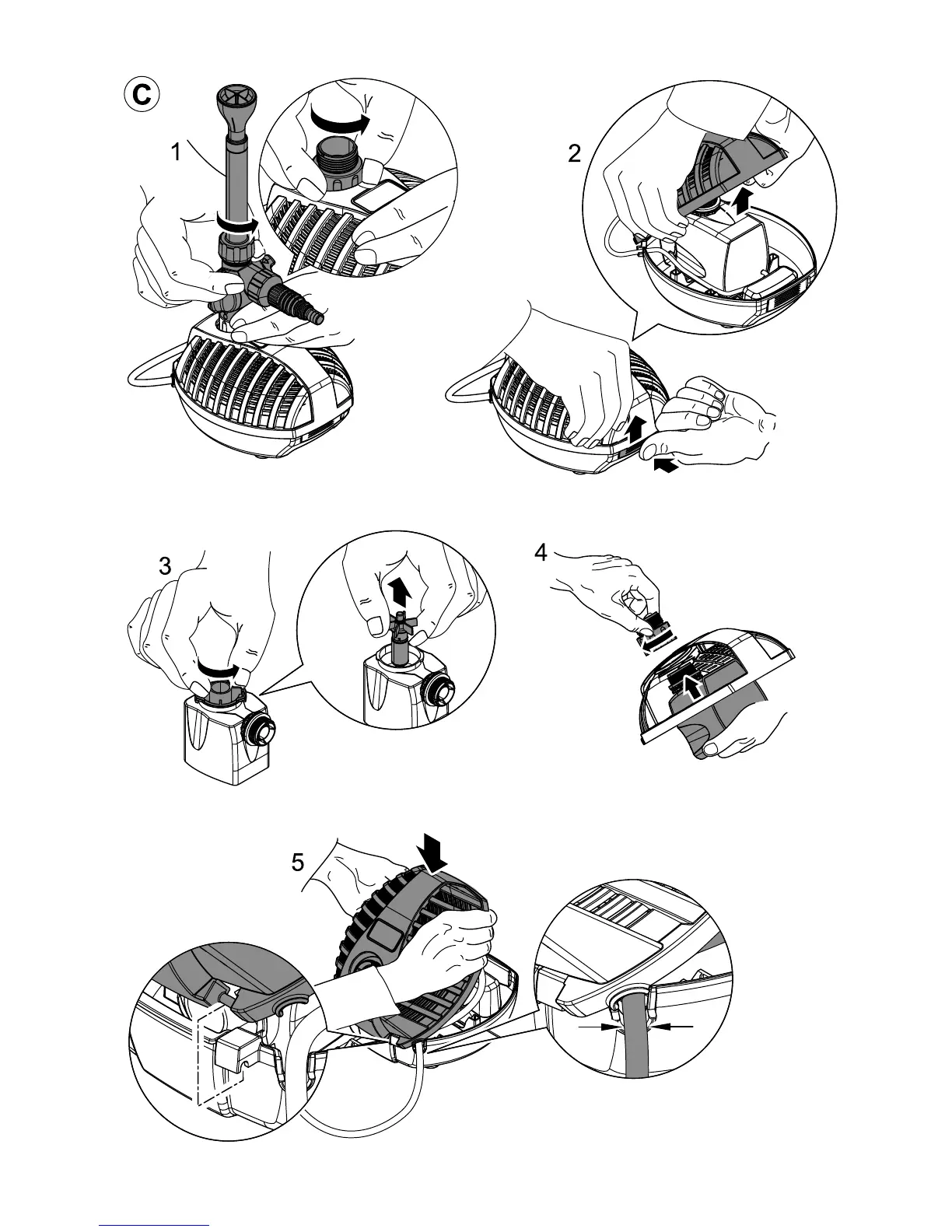 C

1

2

3

4

5