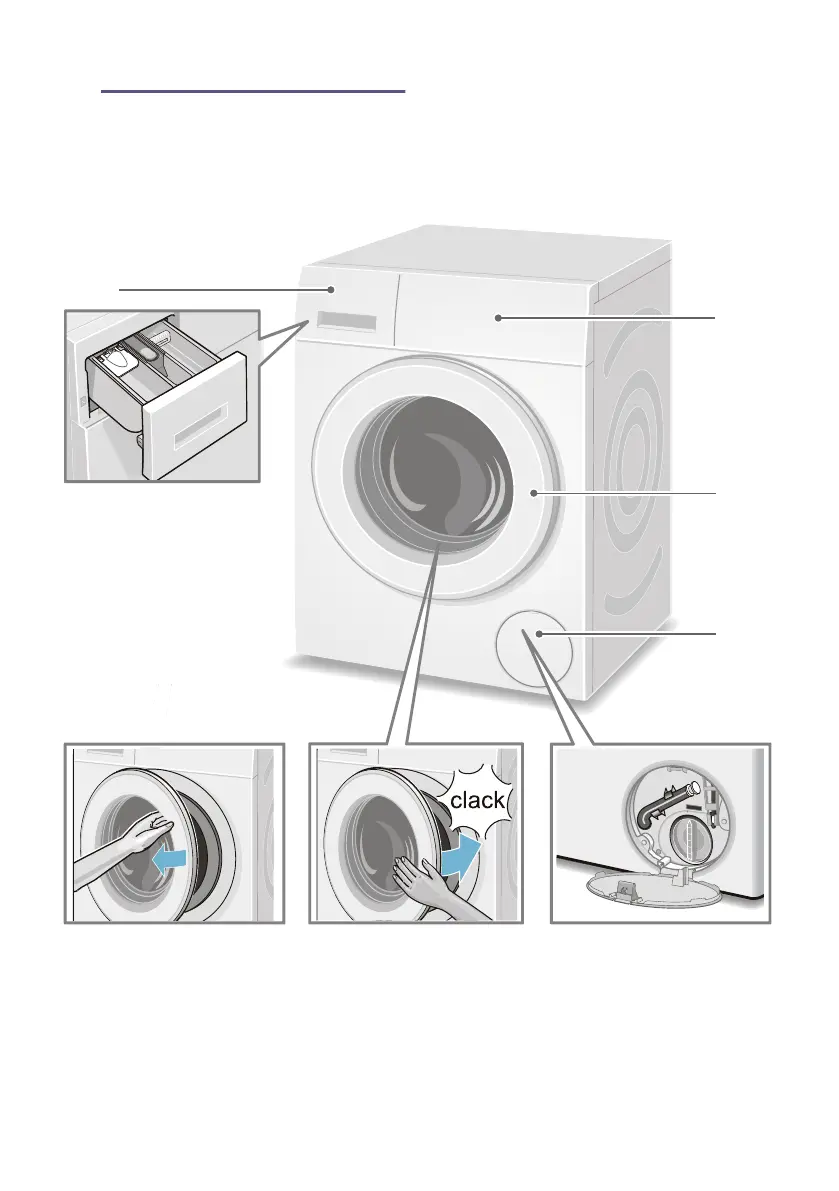 clack