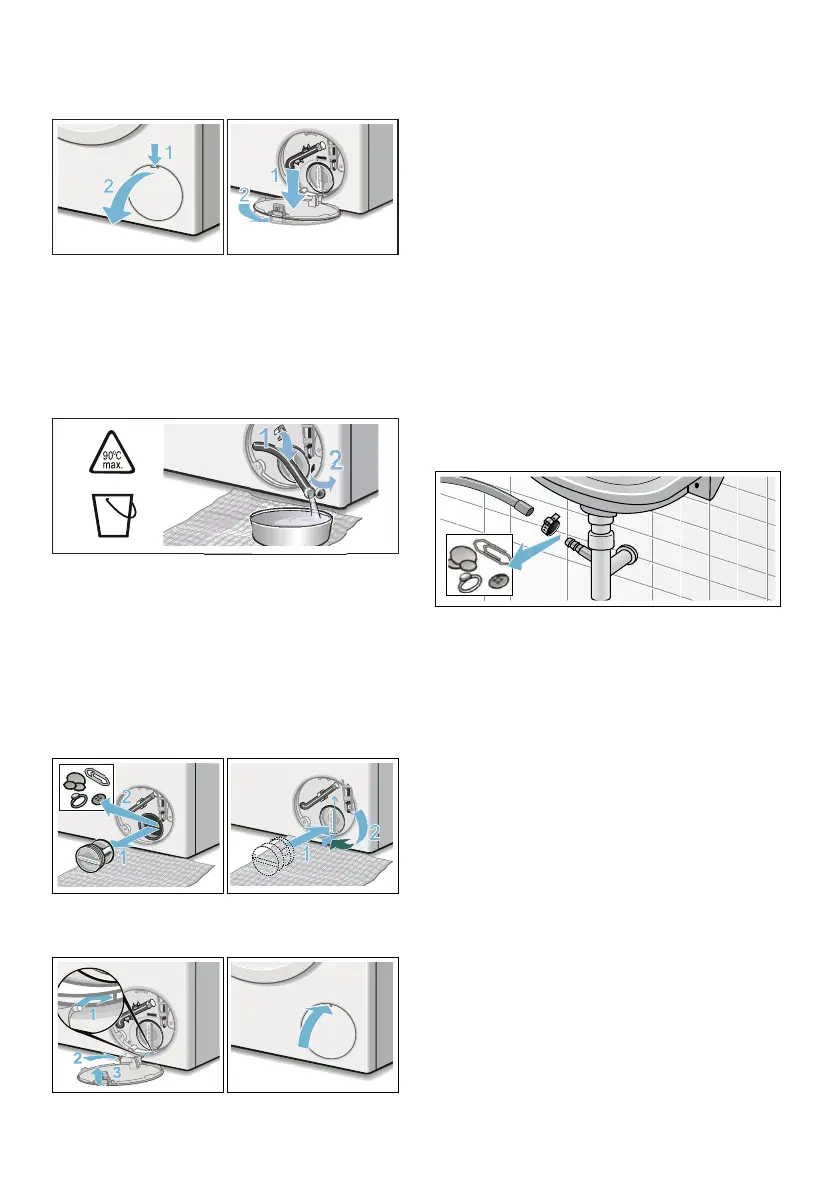 1
2

1
2

90°C
max.

1
2

2
1

1
2

1
2
3