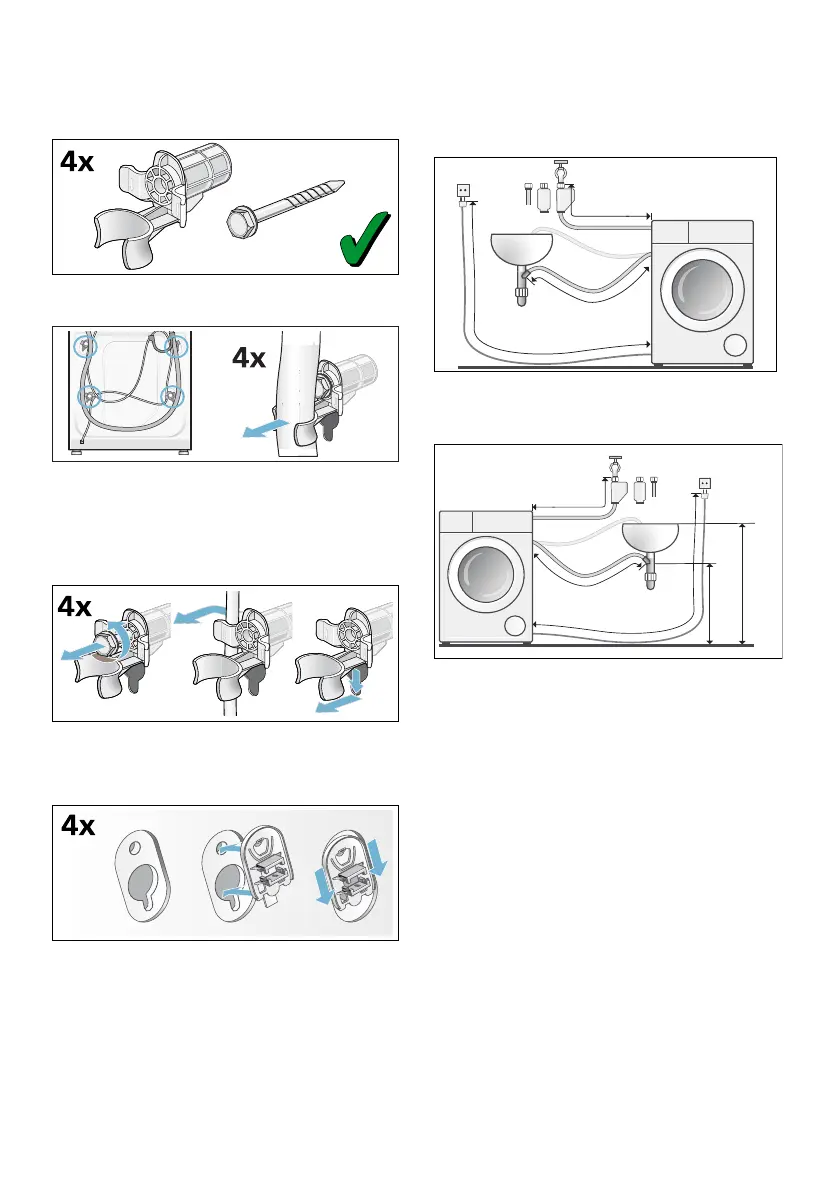 4x

4x

4x

4x