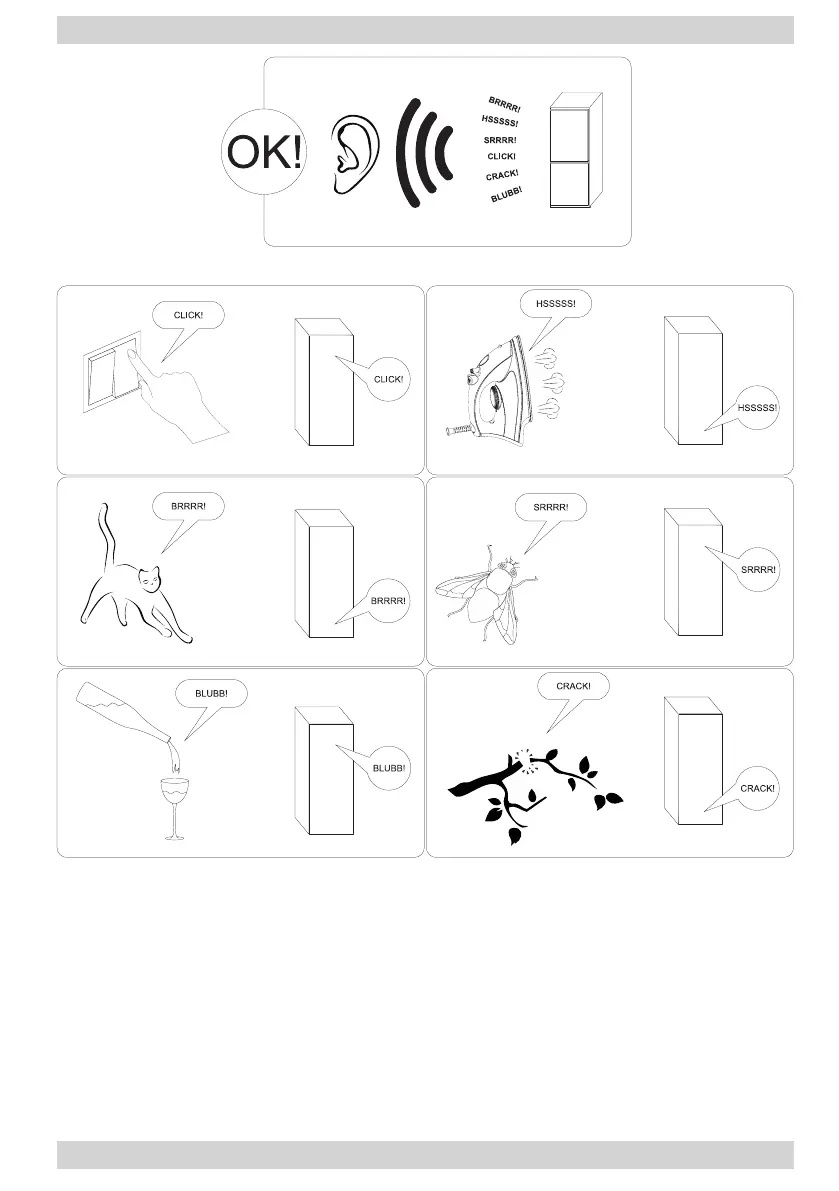 OK!

BRRRR!
HSSSSS!
SRRRR!
CLICK!
CRACK!
BLUBB!

CLICK!

CLICK!

HSSSSS!

HSSSSS!

BRRRR!

BRRRR!

SRRRR!

SRRRR!

BLUBB!

BLUBB!

CRACK!

CRACK!