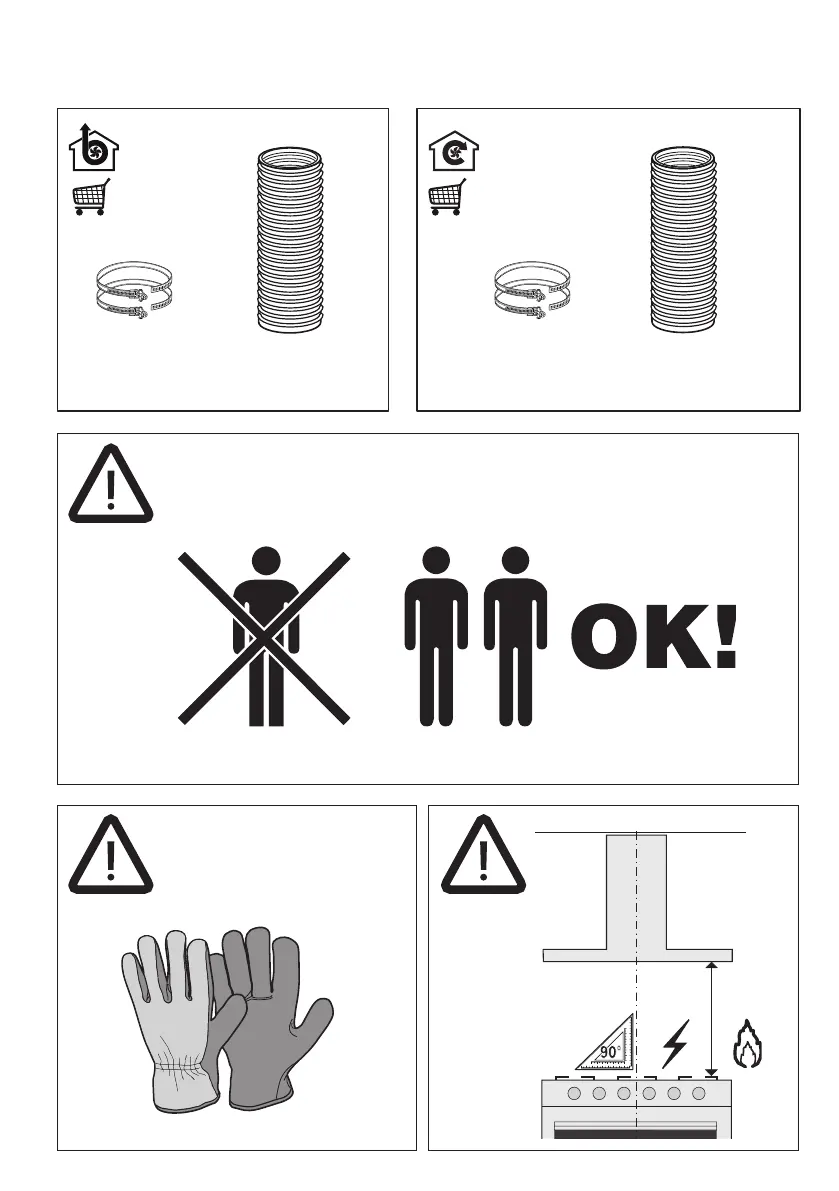 OK!

90°