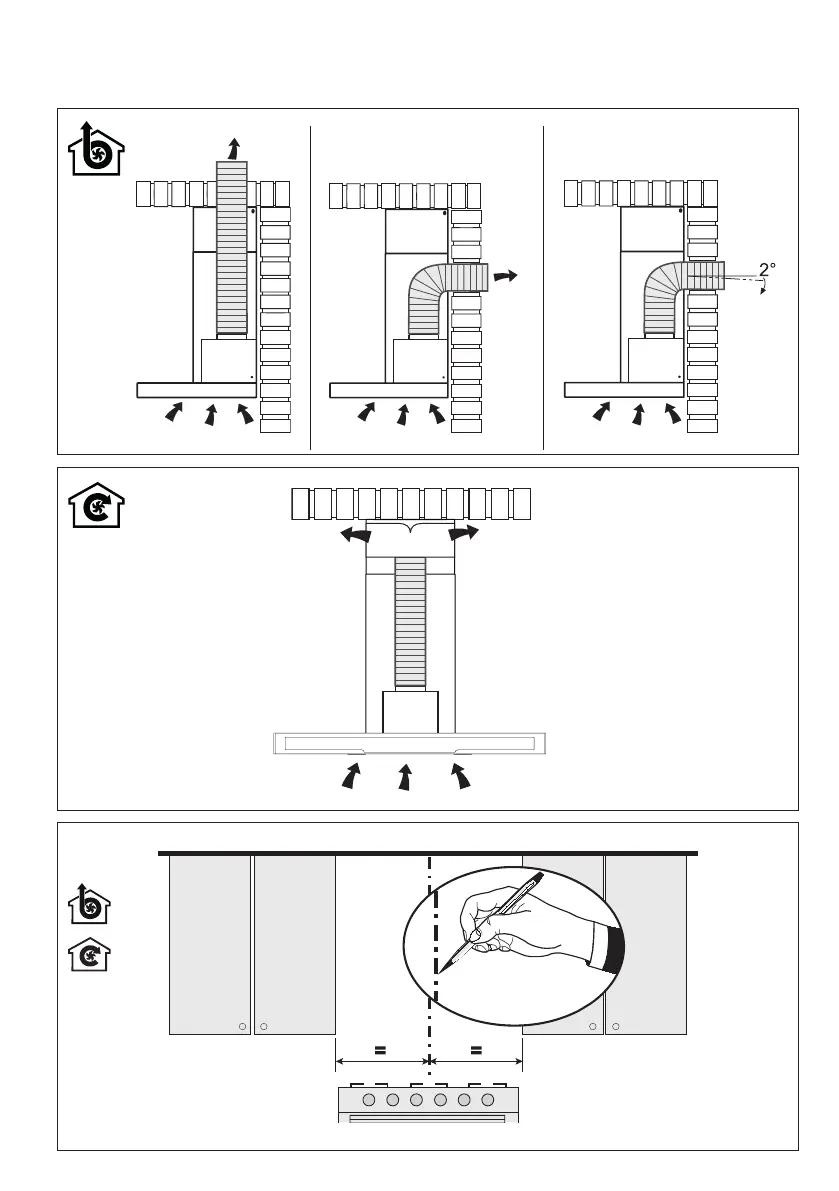 2°

=

=