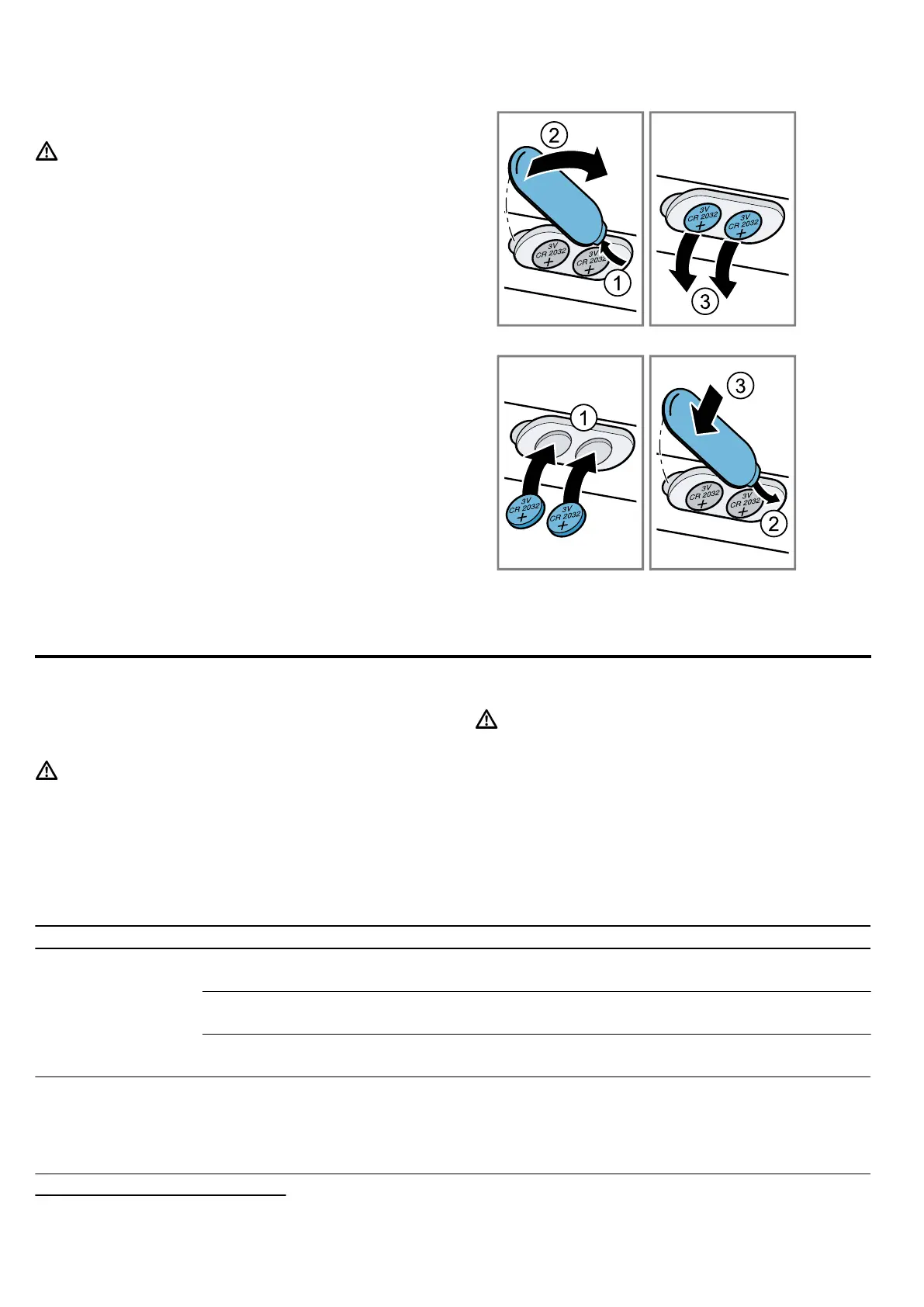 2
3V
CR 2032
+
3V
CR 2032
+
1

3V
CR 2032
+
3V
CR 2032
+
3

1
3V
CR 2032
+
3V
CR 2032
+

3
3V
CR 2032
+
3V
CR 2032
+
2