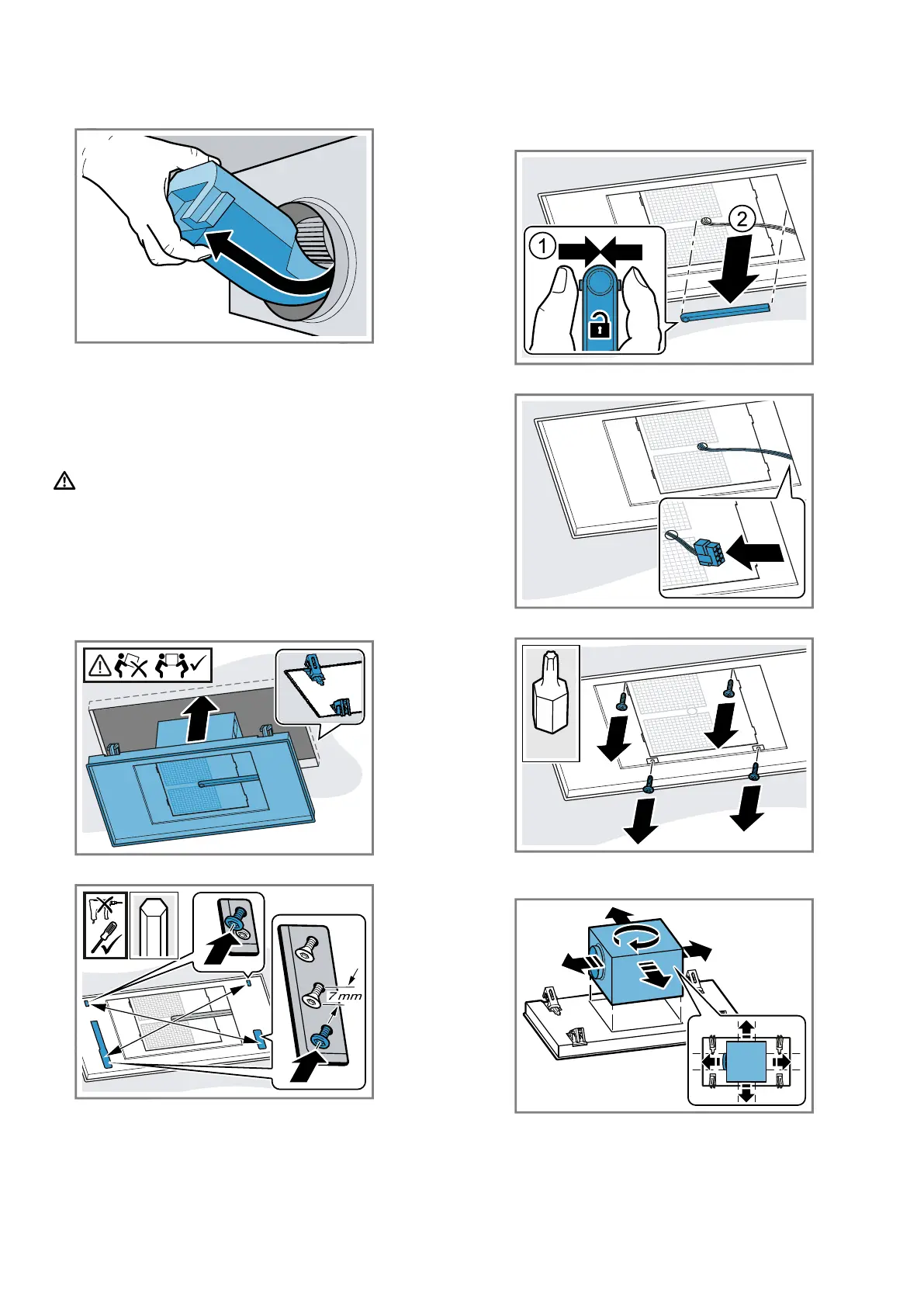 1 2

7 mm