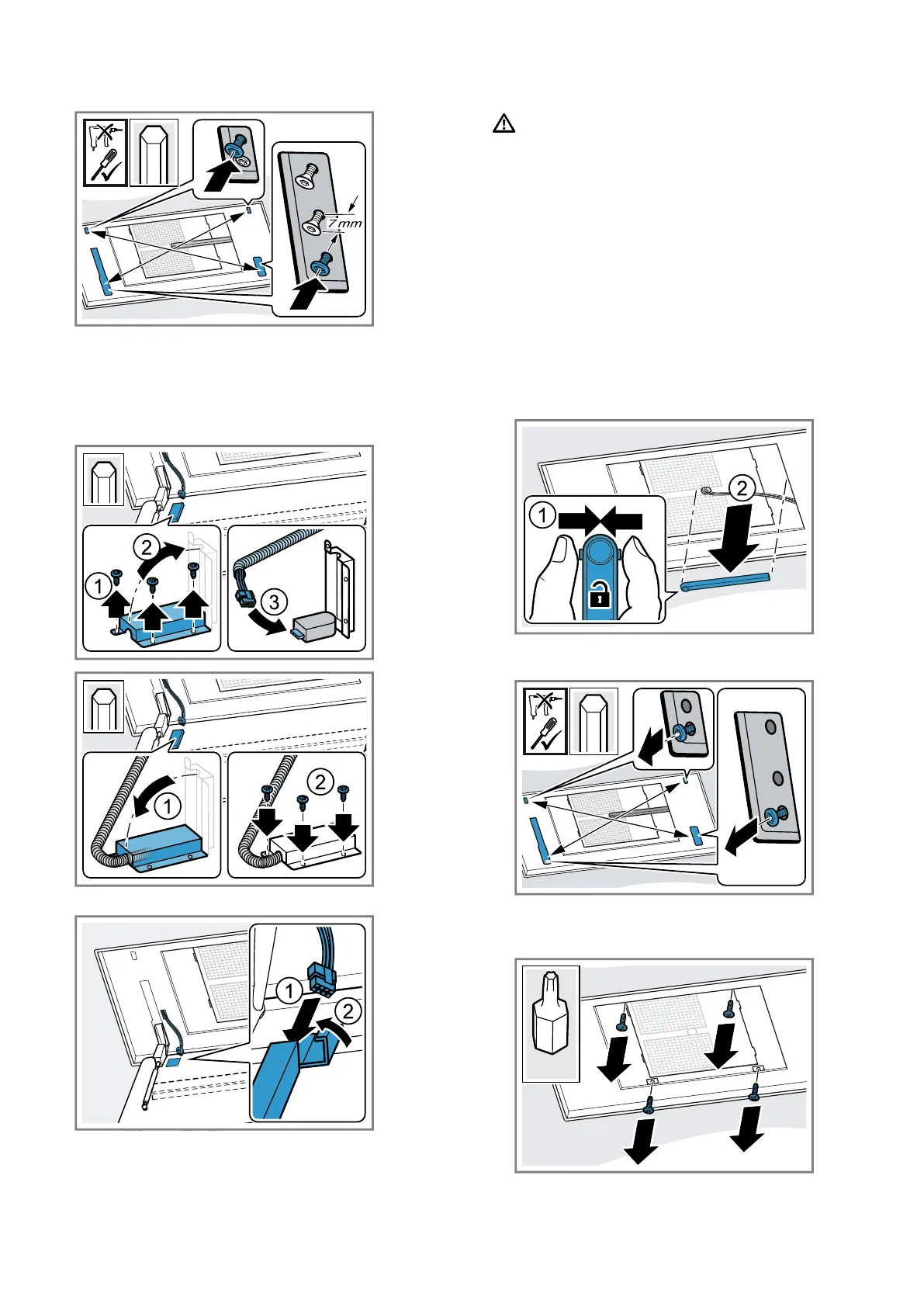 7 mm

1
2
3

1
2

1
2

1
2