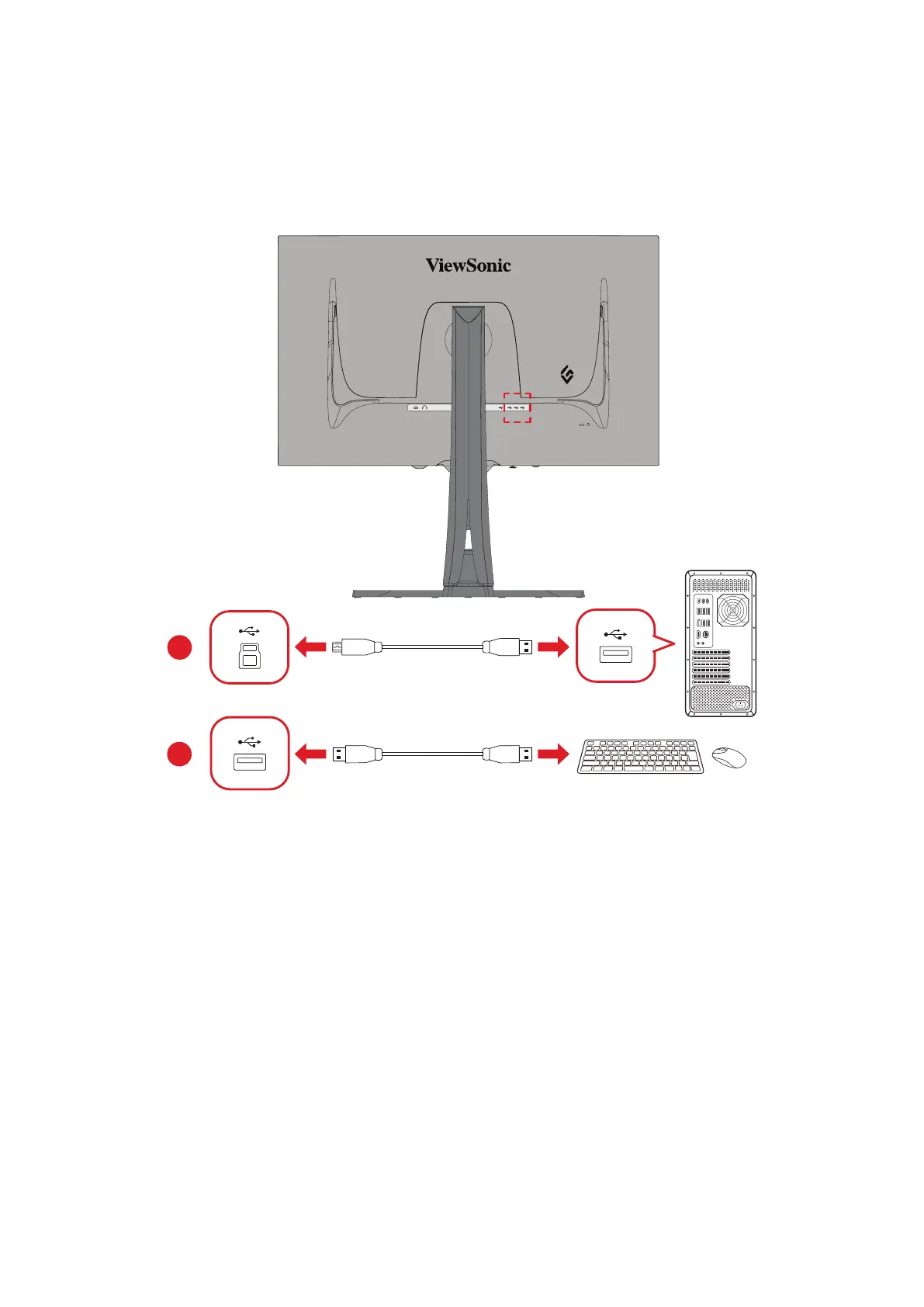 ViewSonic