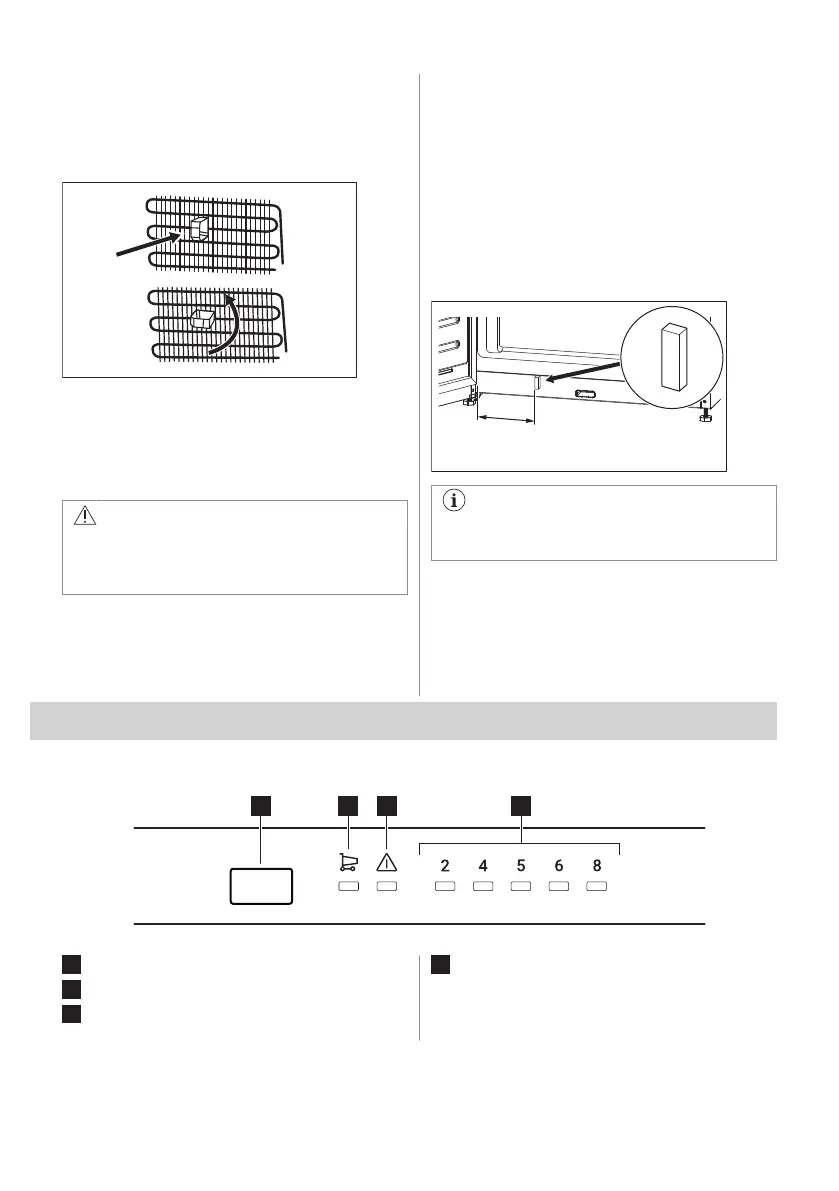 2 4 5 6 8