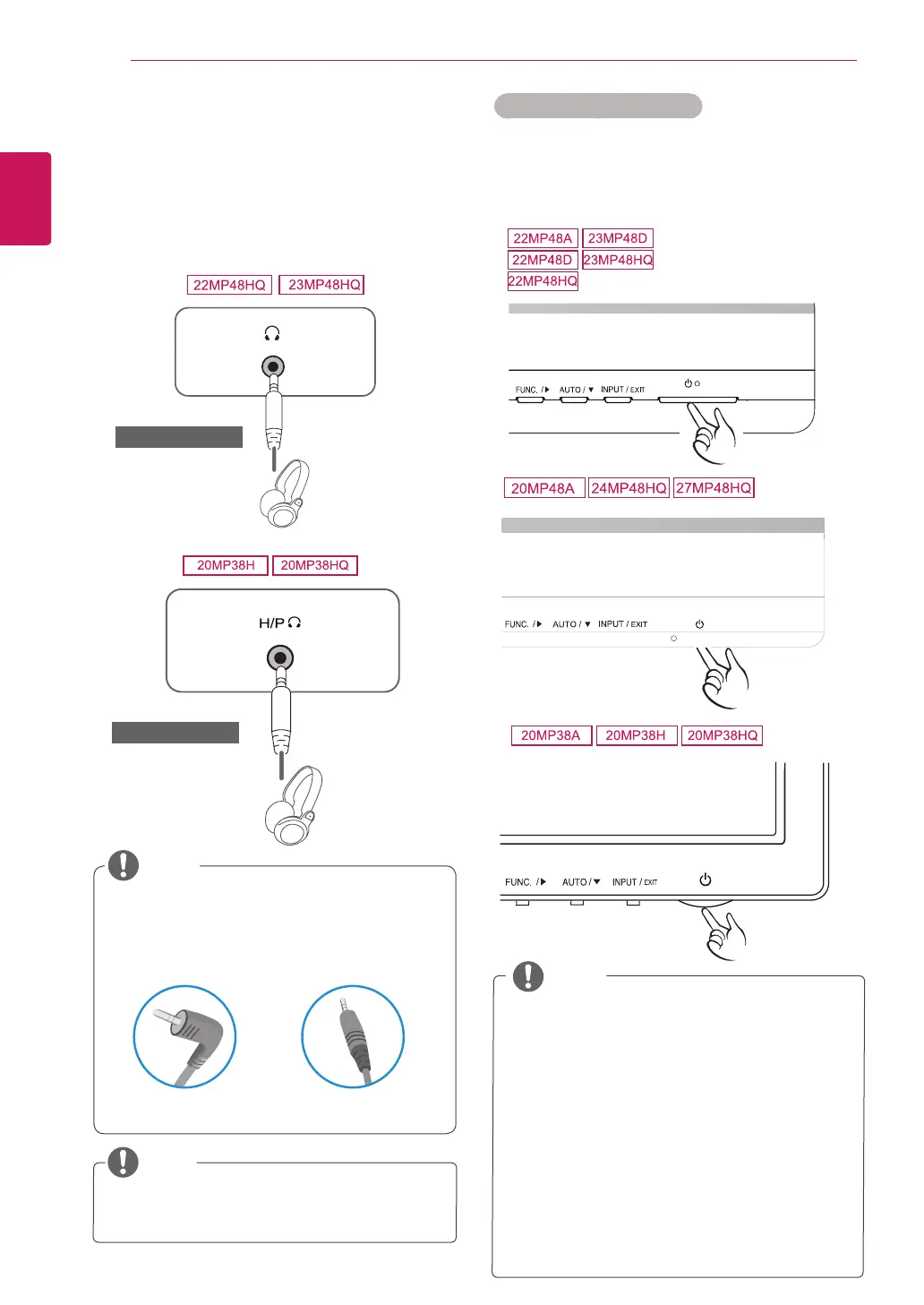 22MP48HQ 23MP48HQ

20MP38H 20MP38HQ

H/P

22MP48A 23MP48D
22MP48D 23MP48HQ
22MP48HQ

FUNC. / ▶ AUTO / ▼ INPUT / EXIT

20MP48A 24MP48HQ 27MP48HQ

FUNC. / ▶ AUTO / ▼ INPUT / EXIT

20MP38A 20MP38H 20MP38HQ

FUNC. / ▶ AUTO / ▼ INPUT / EXIT