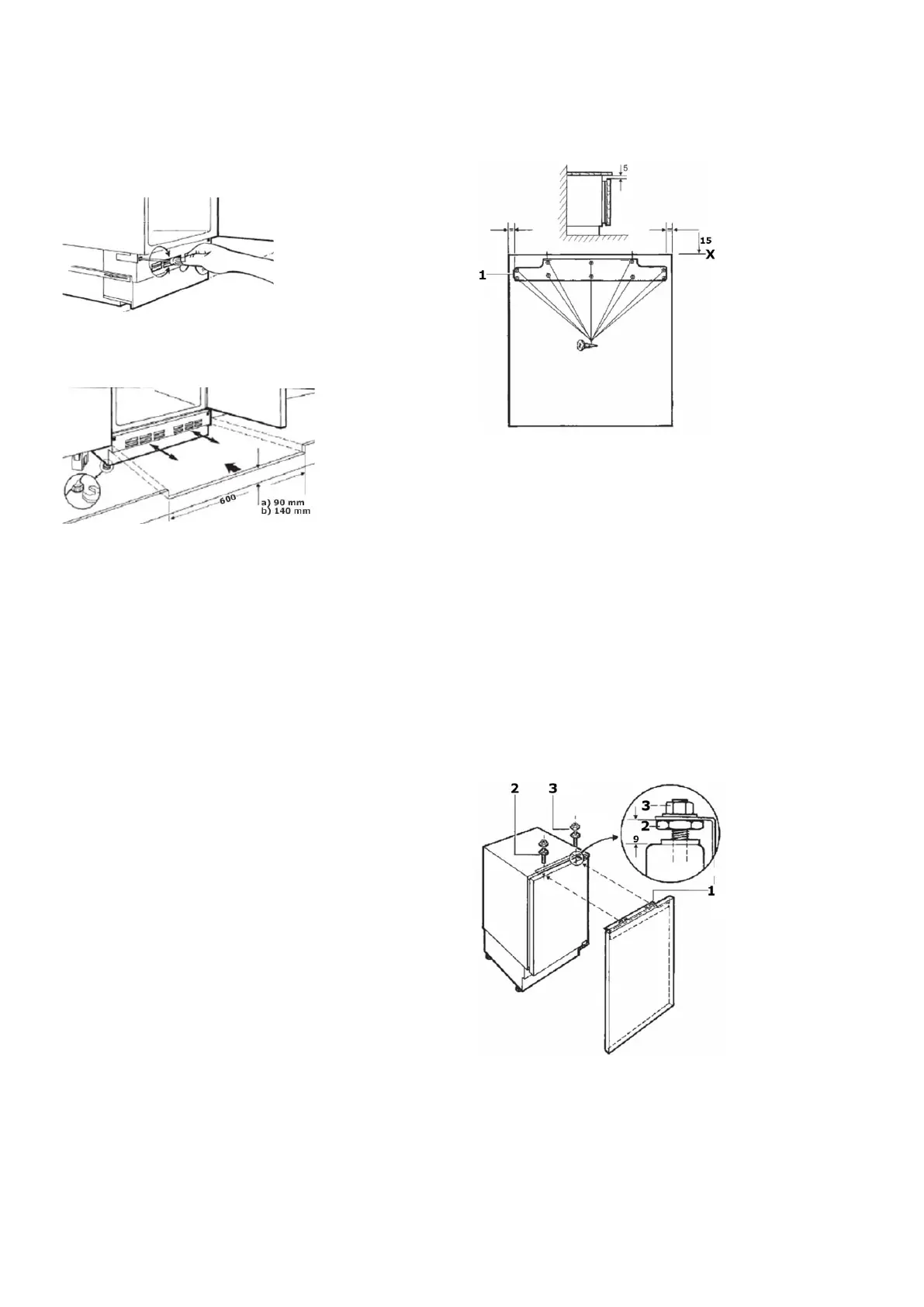 600
a) 90 mm
b) 140 mm

5
15
X
1

2
3
3
2
9
1