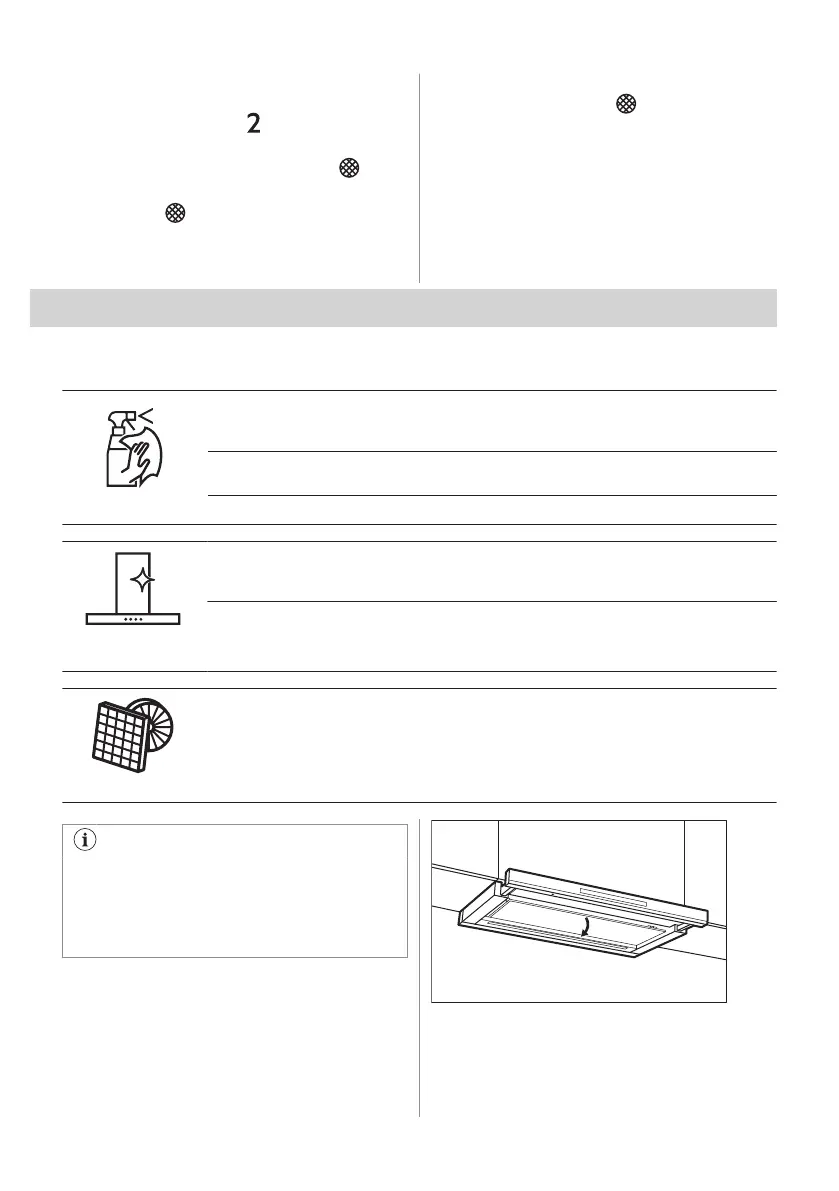 2