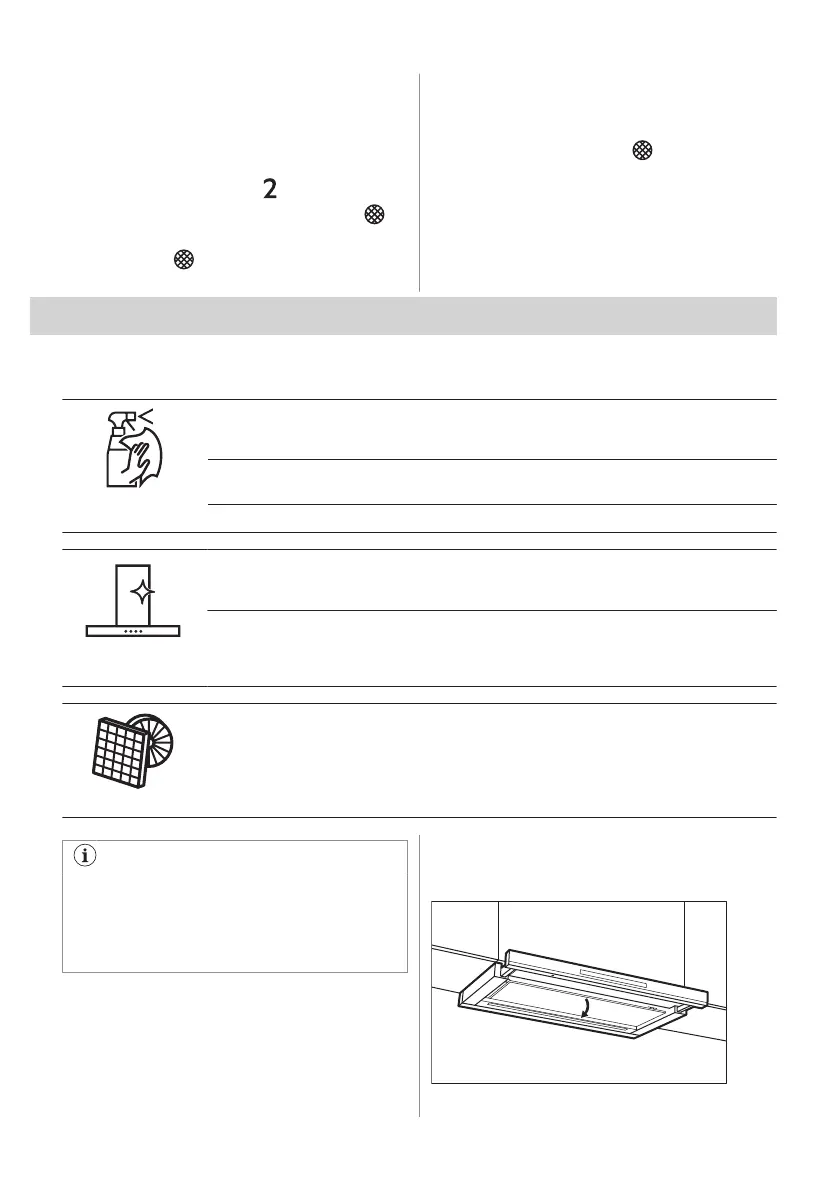 2