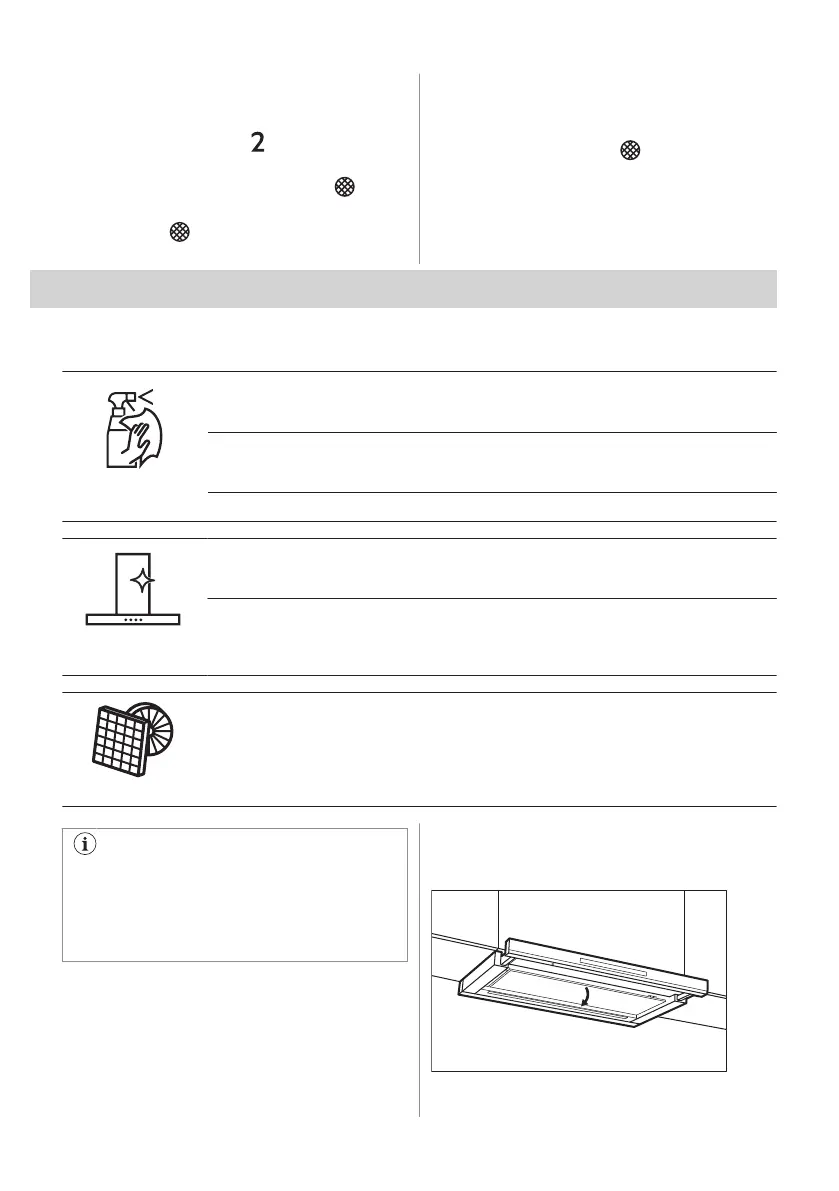 2