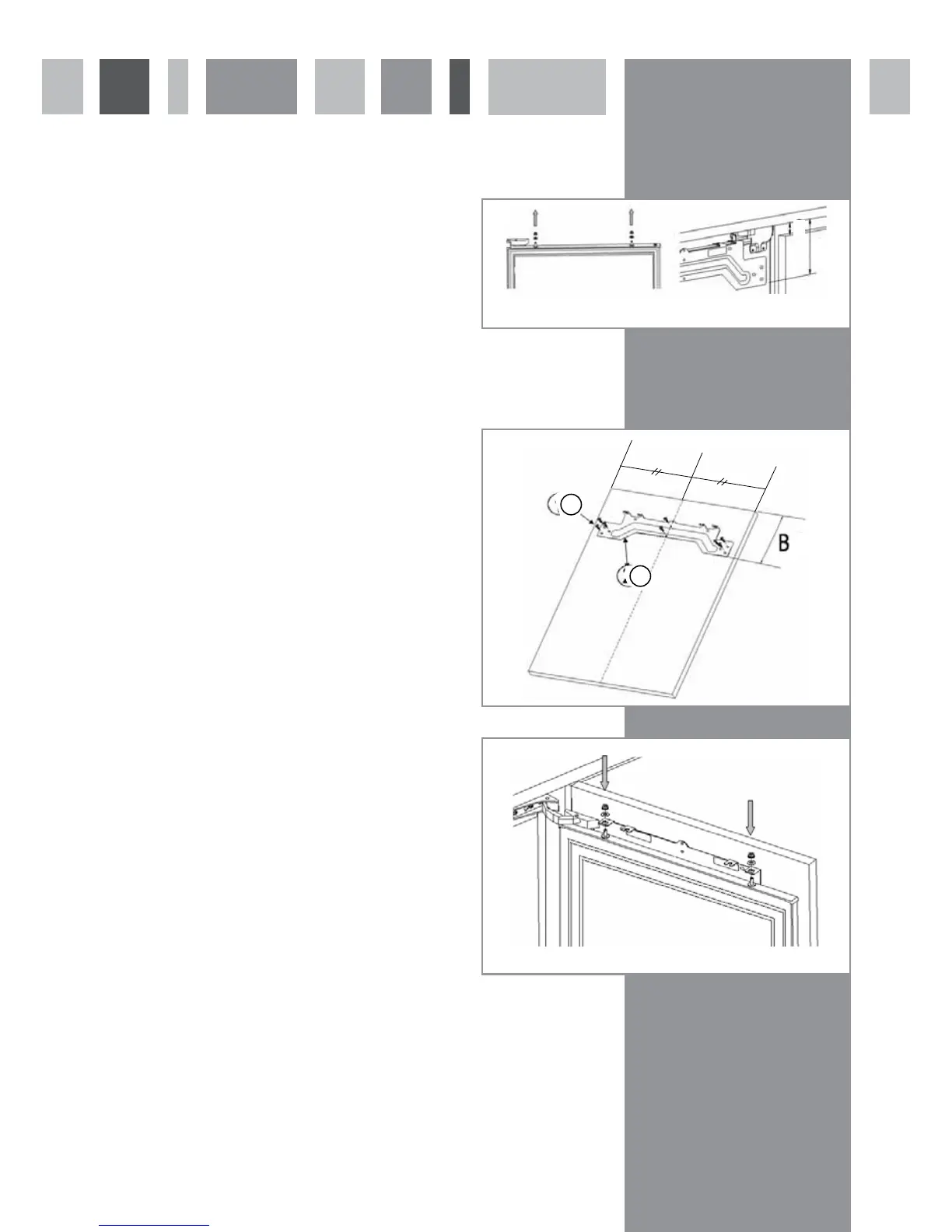 B