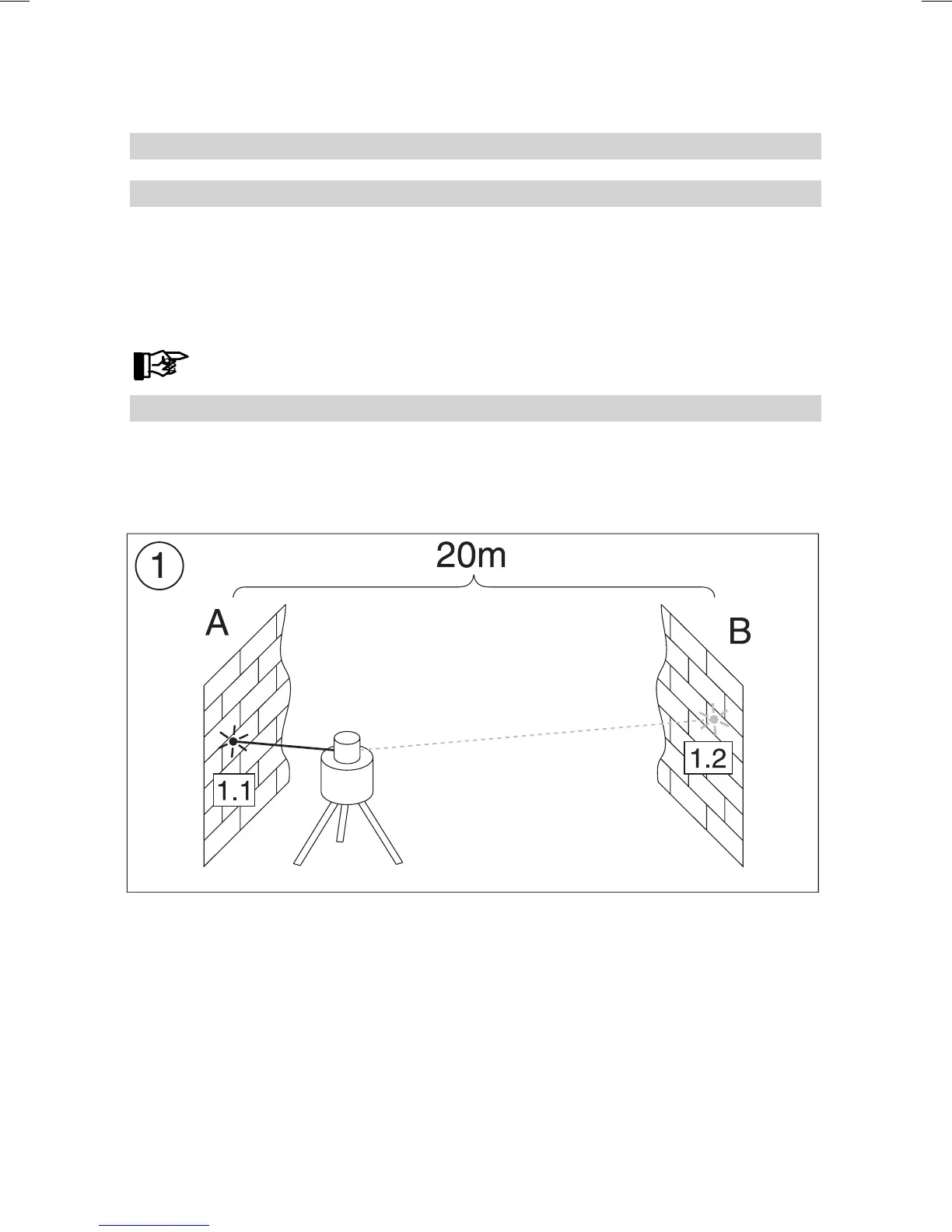 1

20m

A

B

1.1

1.2