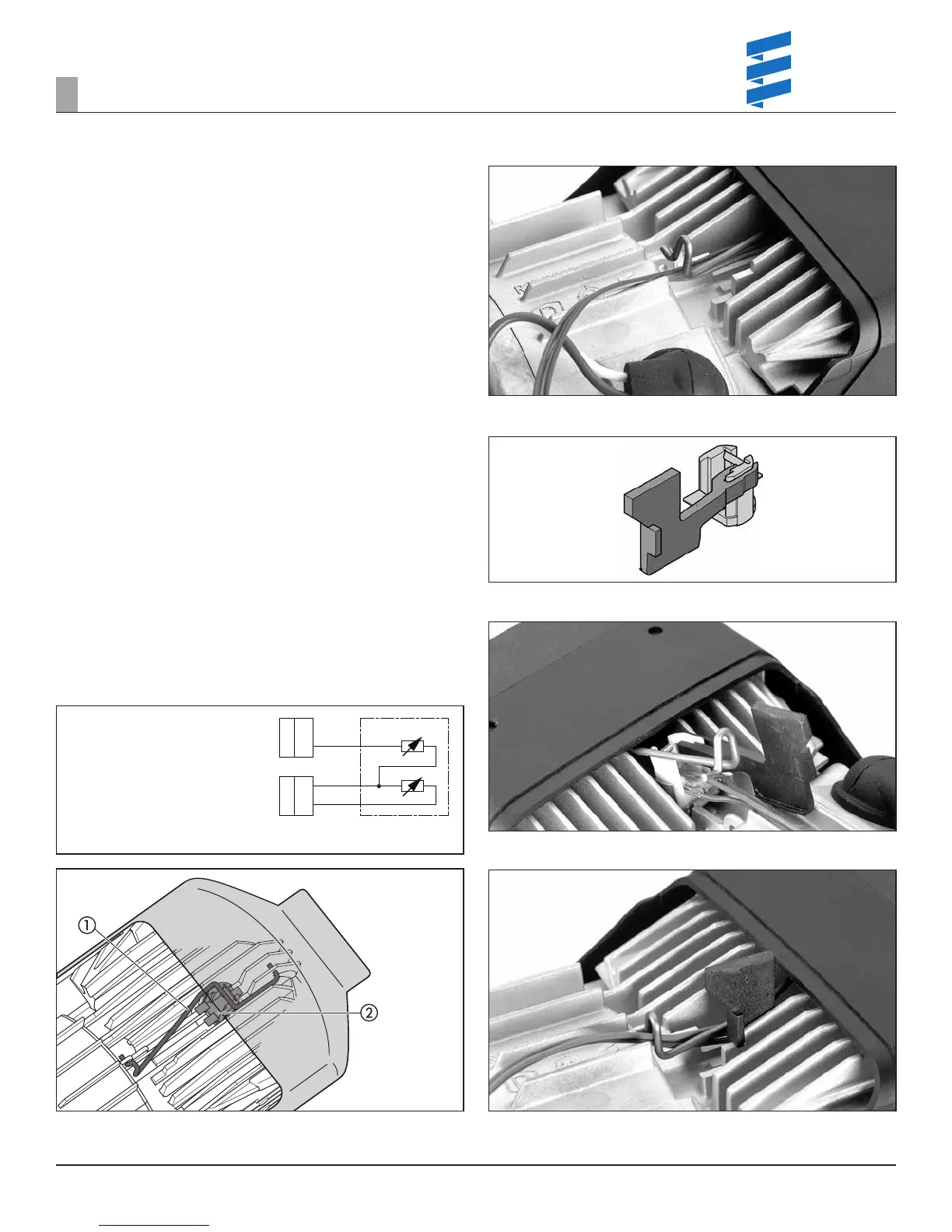 ①

②