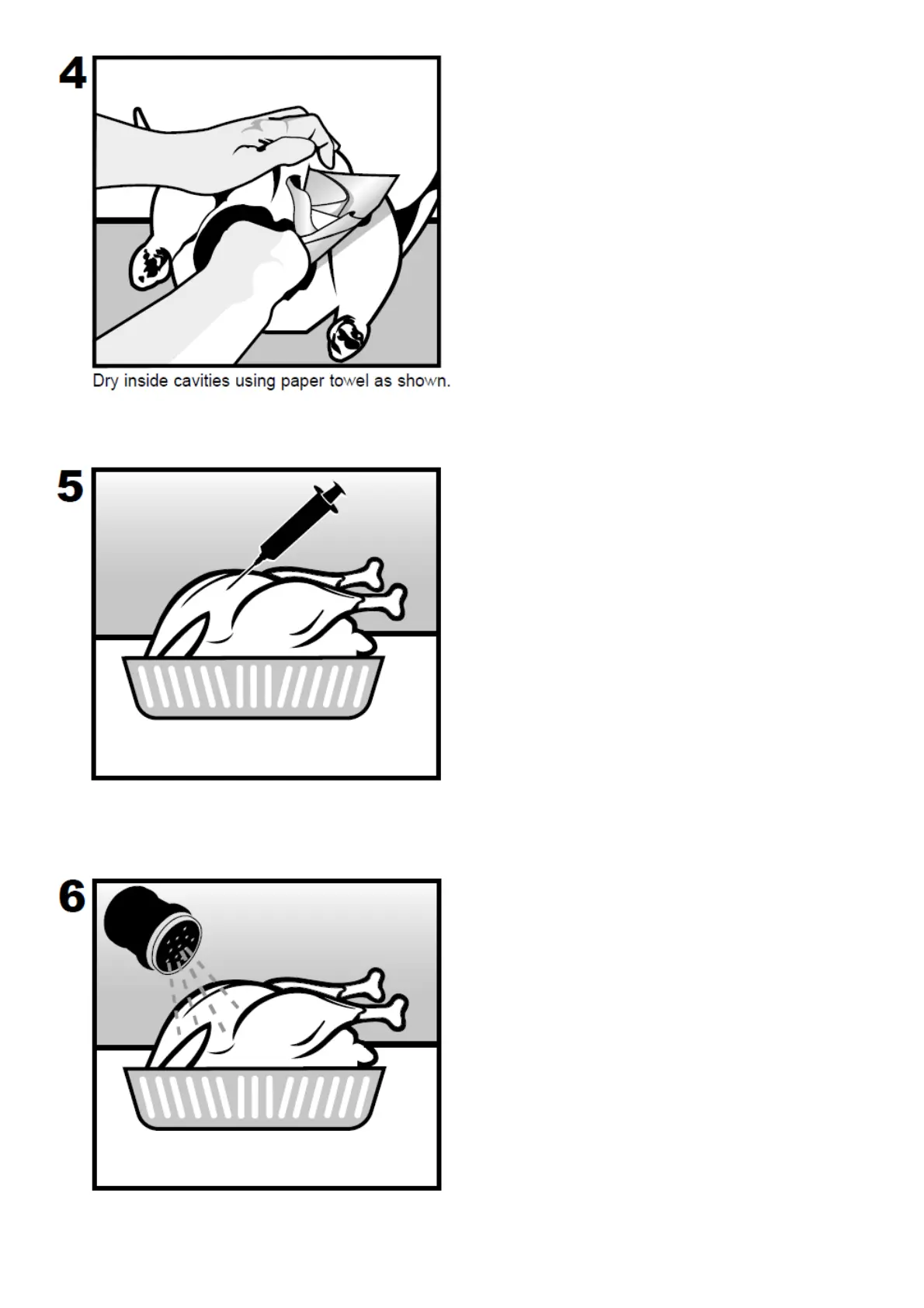 4

Dry inside cavities using paper towel as shown.

5

6