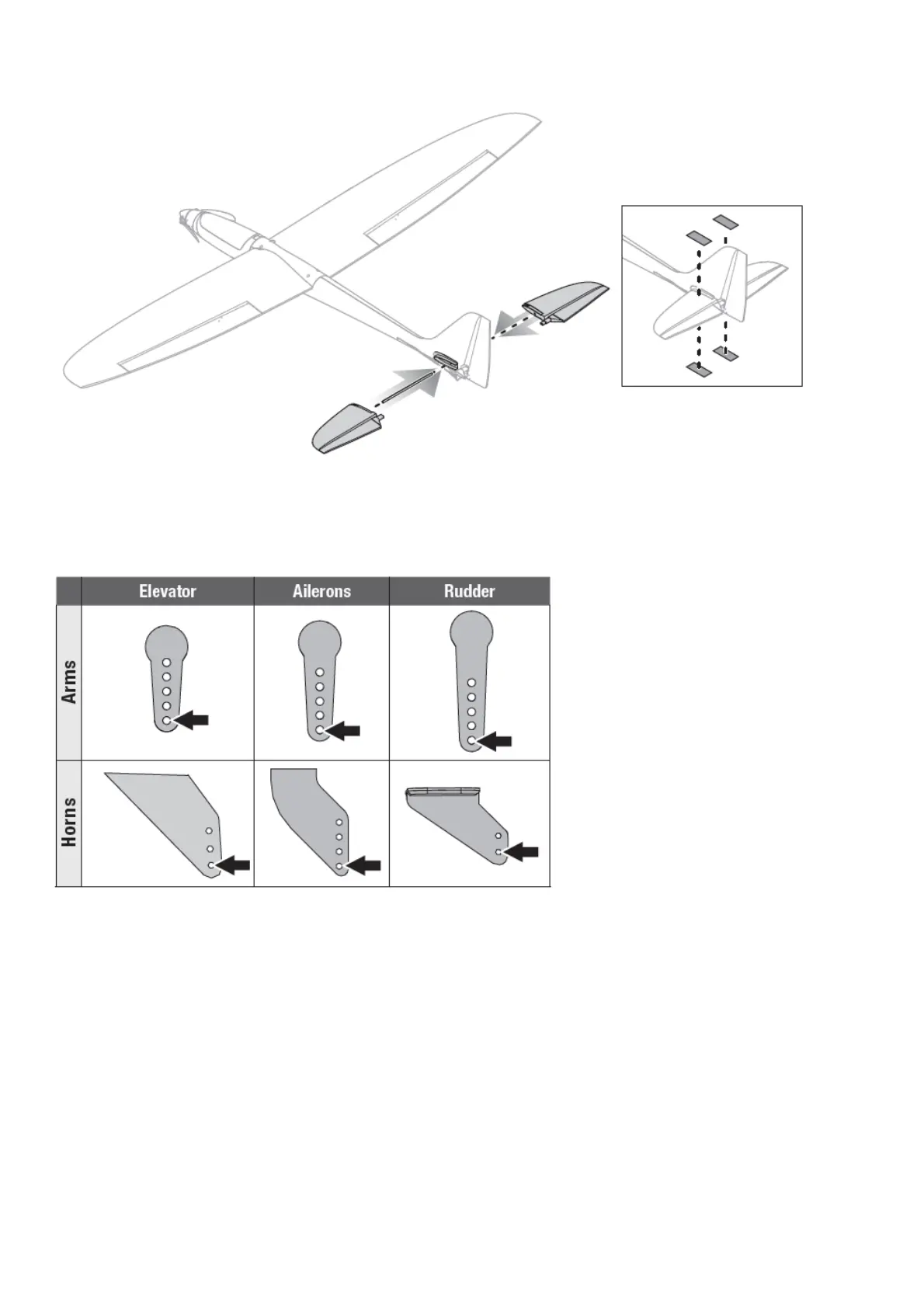 |  | Elevator | Ailerons | Rudder |
|---|---|---|---|
| Arms |  |  |  |
| Horns |  |  |  |