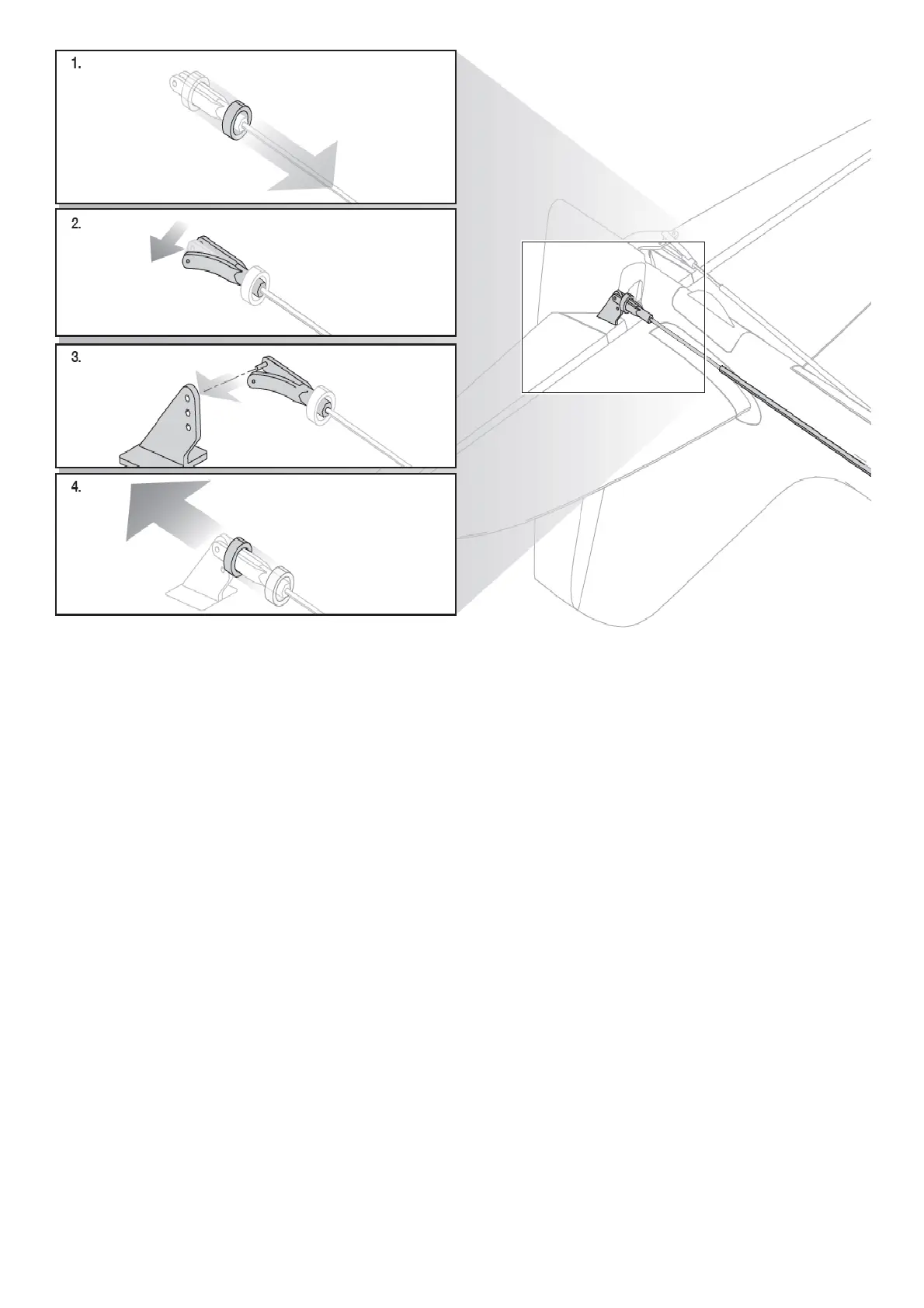 1.

2.

3.

4.