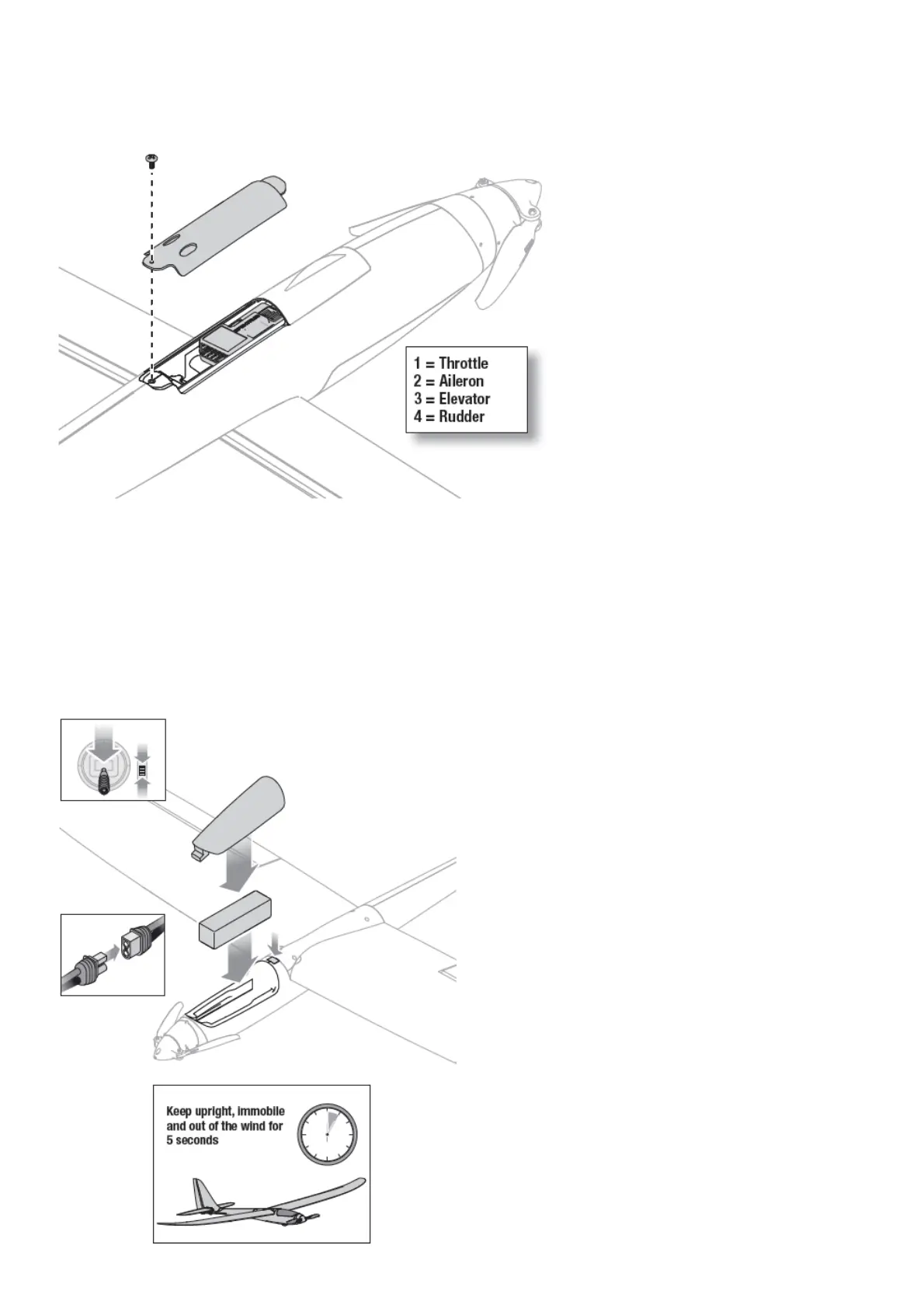 1 = Throttle
2 = Aileron
3 = Elevator
4 = Rudder

Keep upright, immobile and out of the wind for 5 seconds