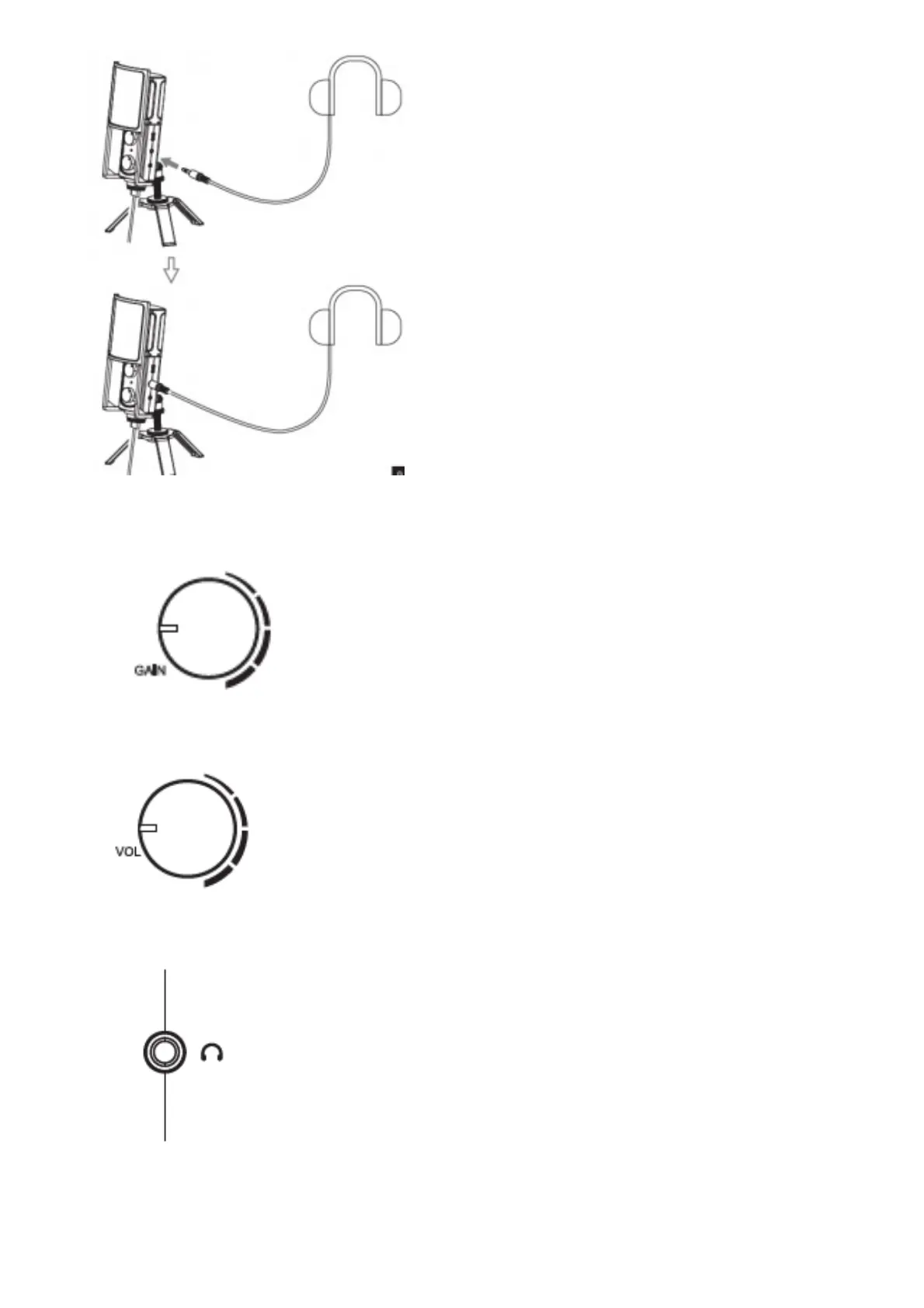 GAIN

VOL