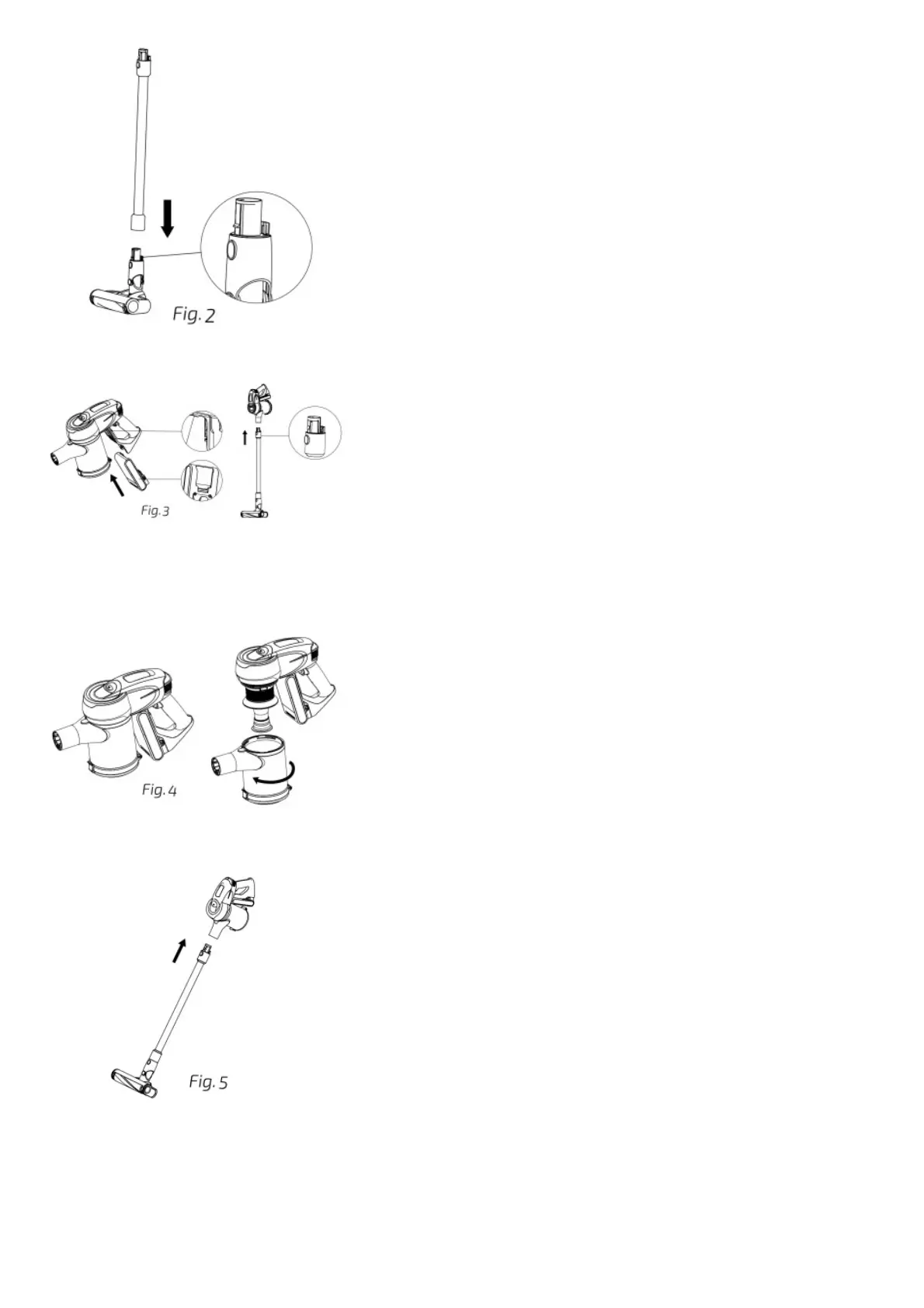 Fig. 2

Fig. 3

Fig. 4

Fig. 5