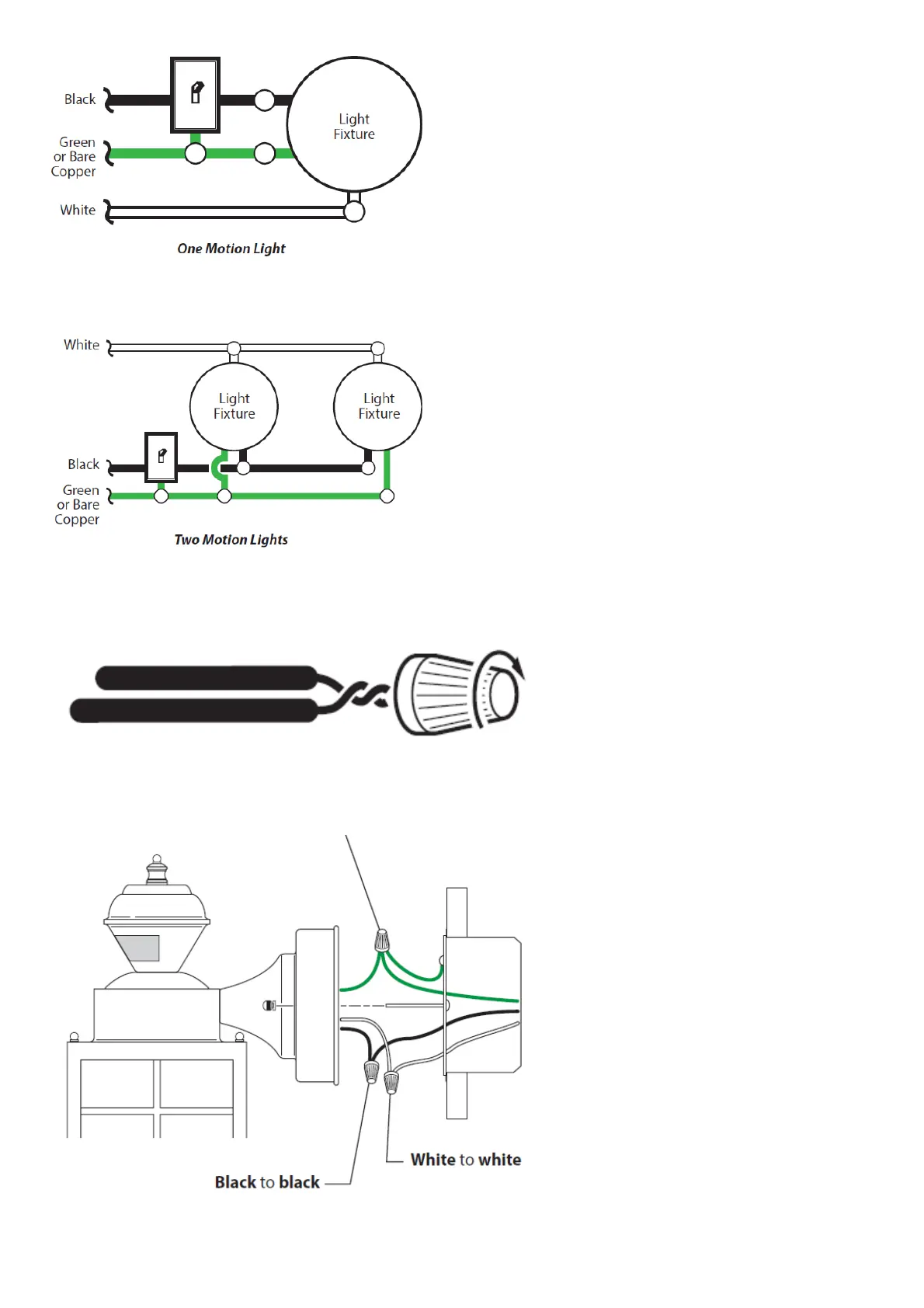 Black

Green or Bare Copper

White

Light Fixture

One Motion Light

White

Light Fixture

Light Fixture

Black

Green or Bare Copper

Two Motion Lights

White to white

Black to black